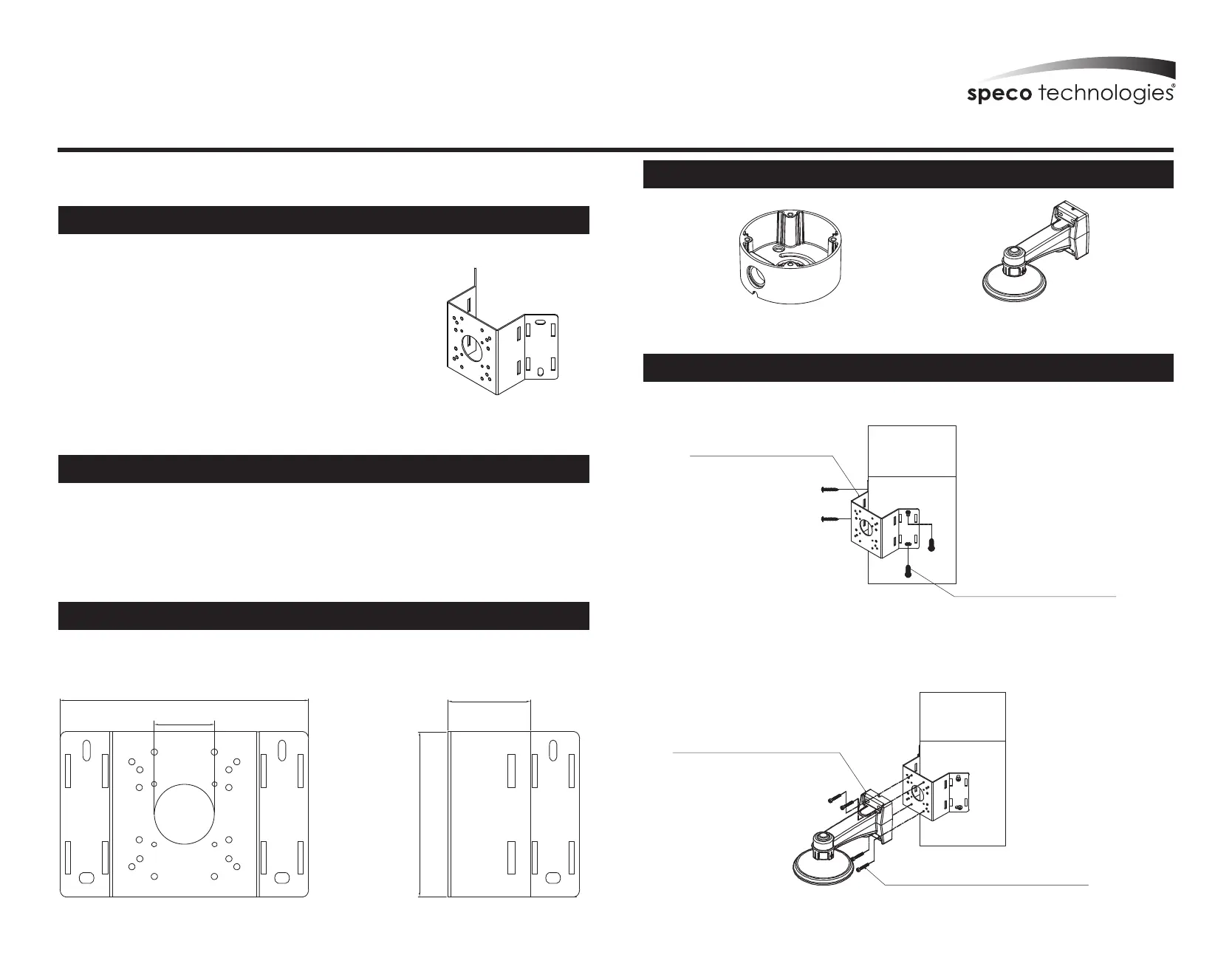 speco technologies®