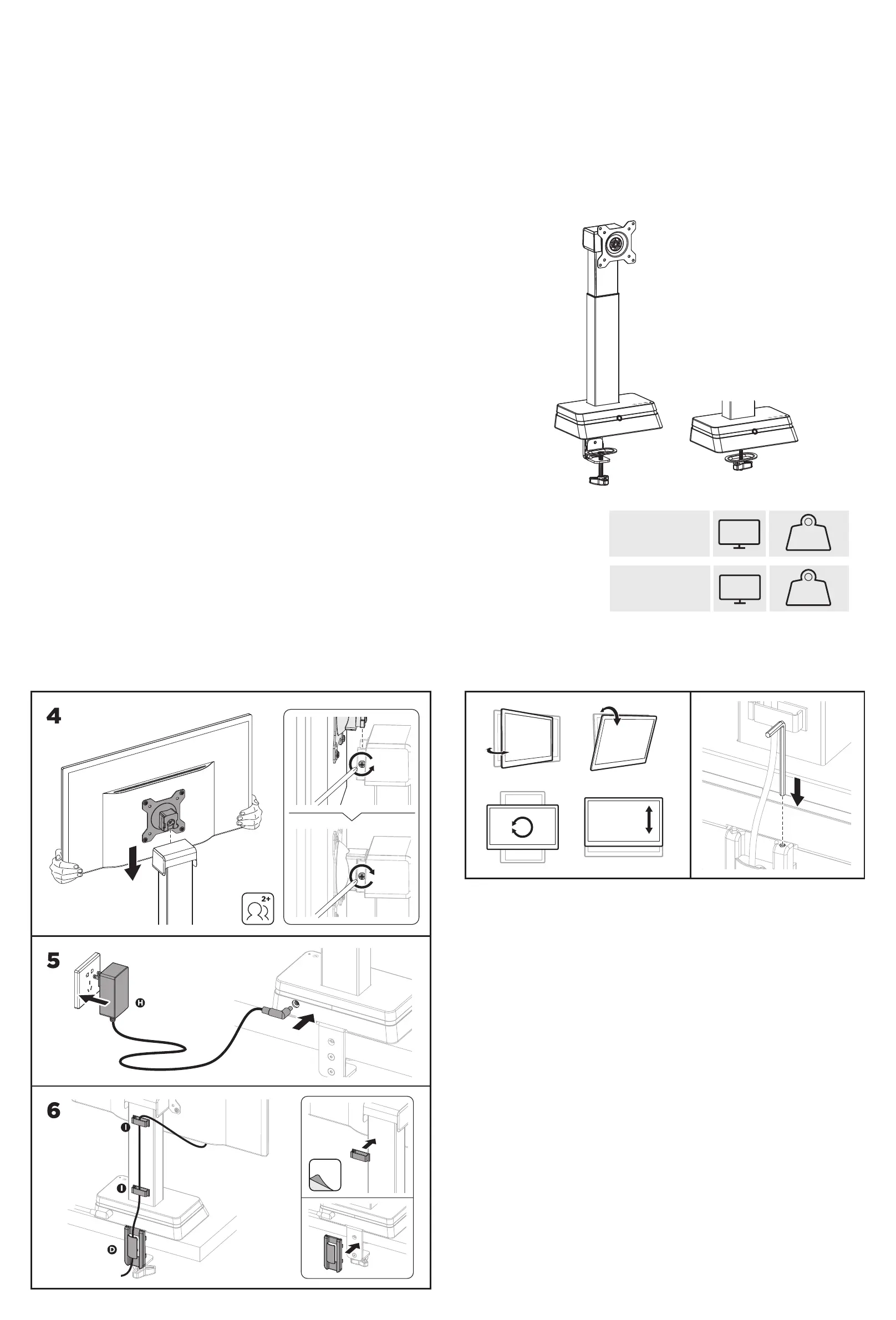 4

2+

5

H

6

I

I

D