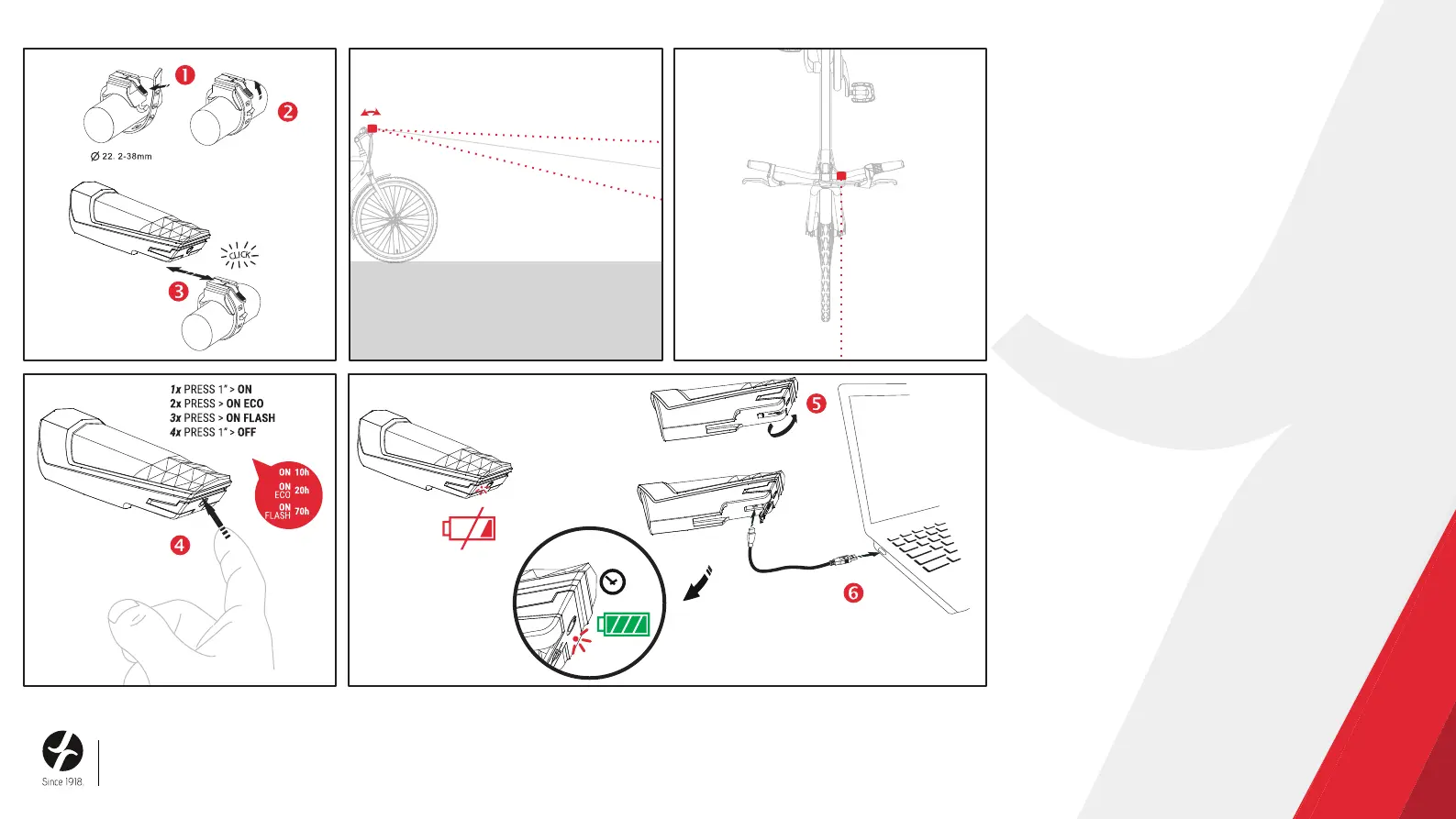 1
2
Ø 22. 2-38mm
CLICK
3

1x PRESS 1" > ON
2x PRESS > ON ECO
3x PRESS > ON FLASH
4x PRESS 1" > OFF
ON 10h
ON ECO 20h
ON FLASH 70h
4

5
6

Since 1918.