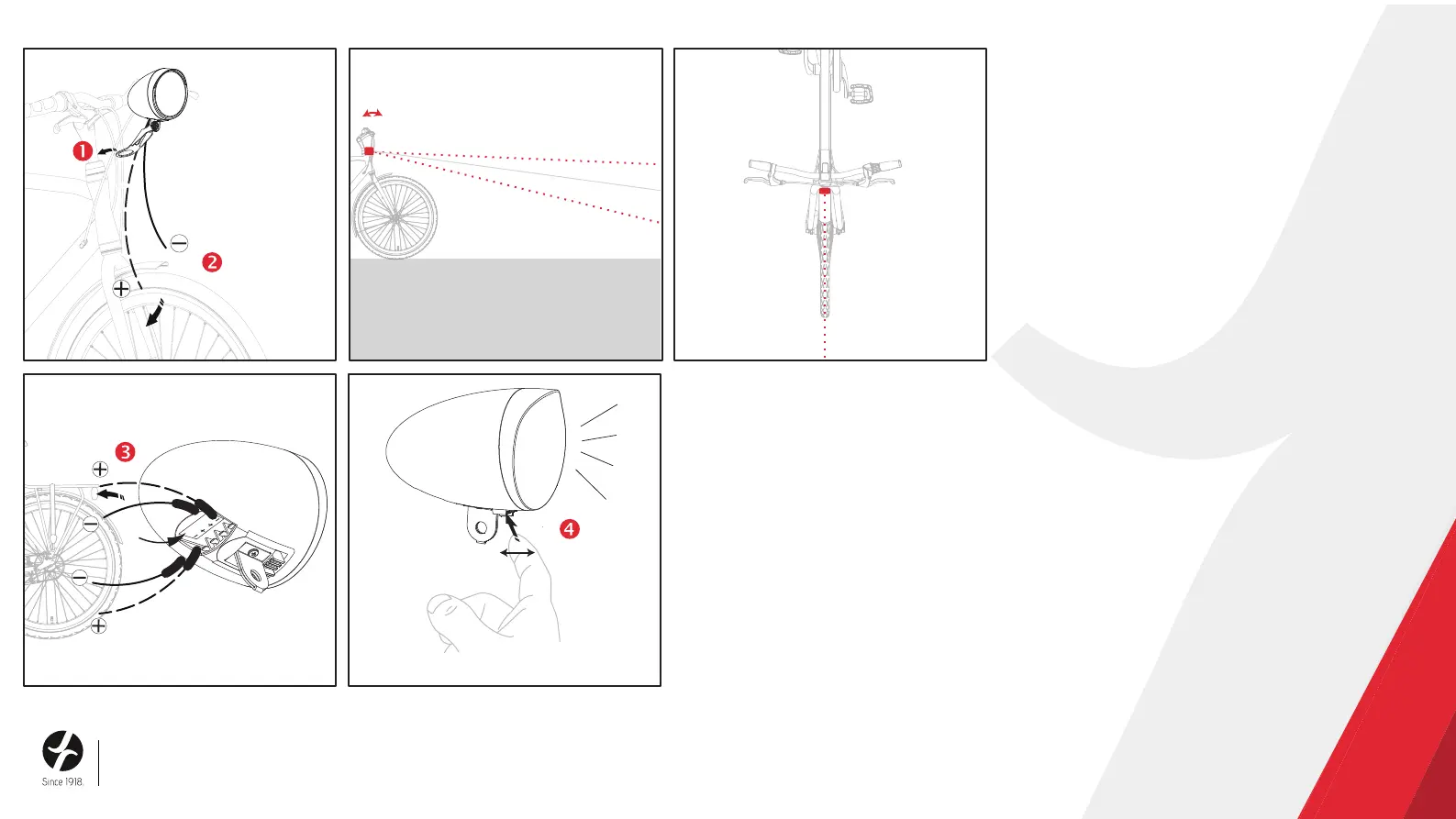 1

2

3

4

Since 1918.