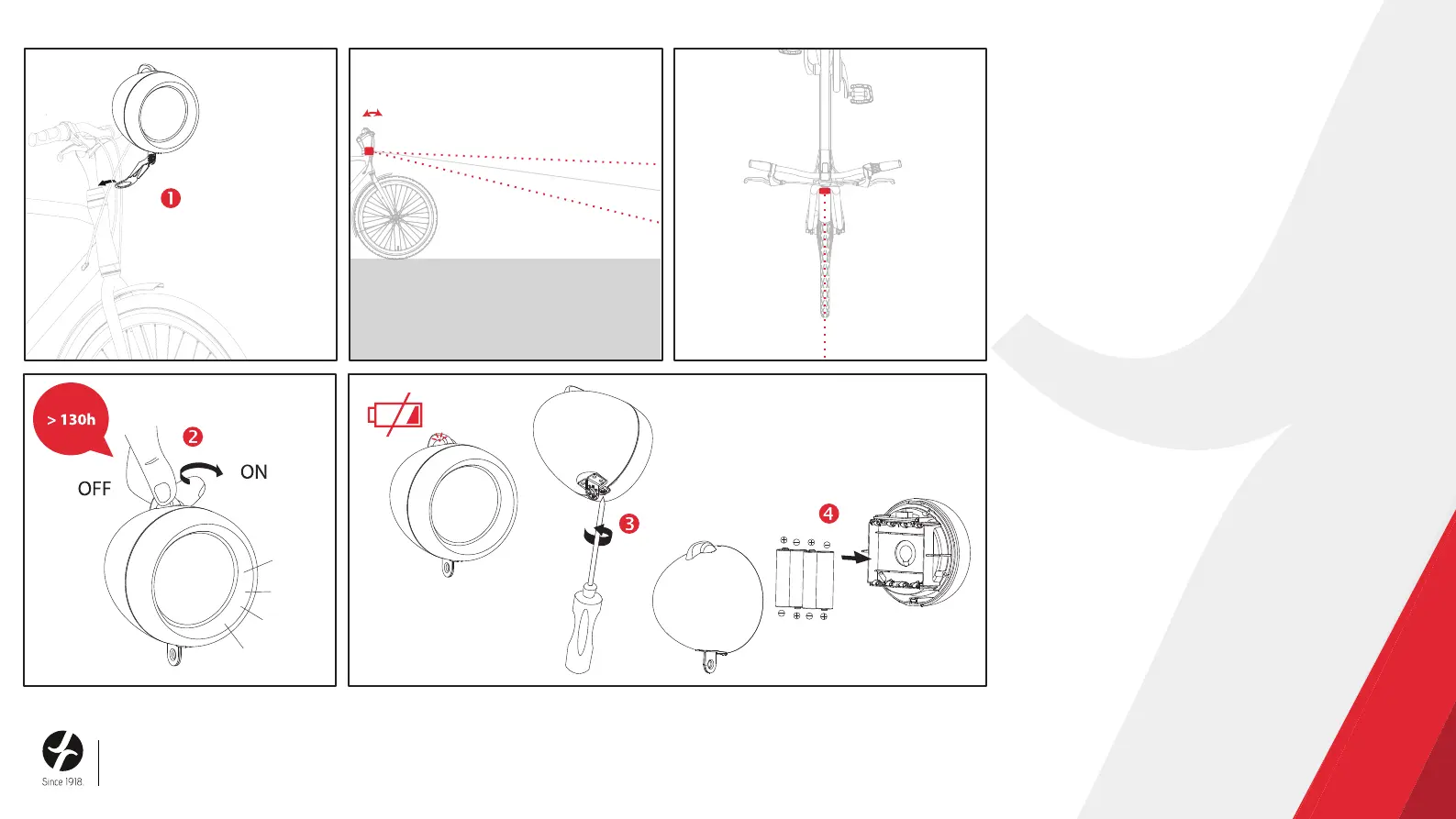 1

> 130h

2

OFF

ON

3

4

Since 1918.