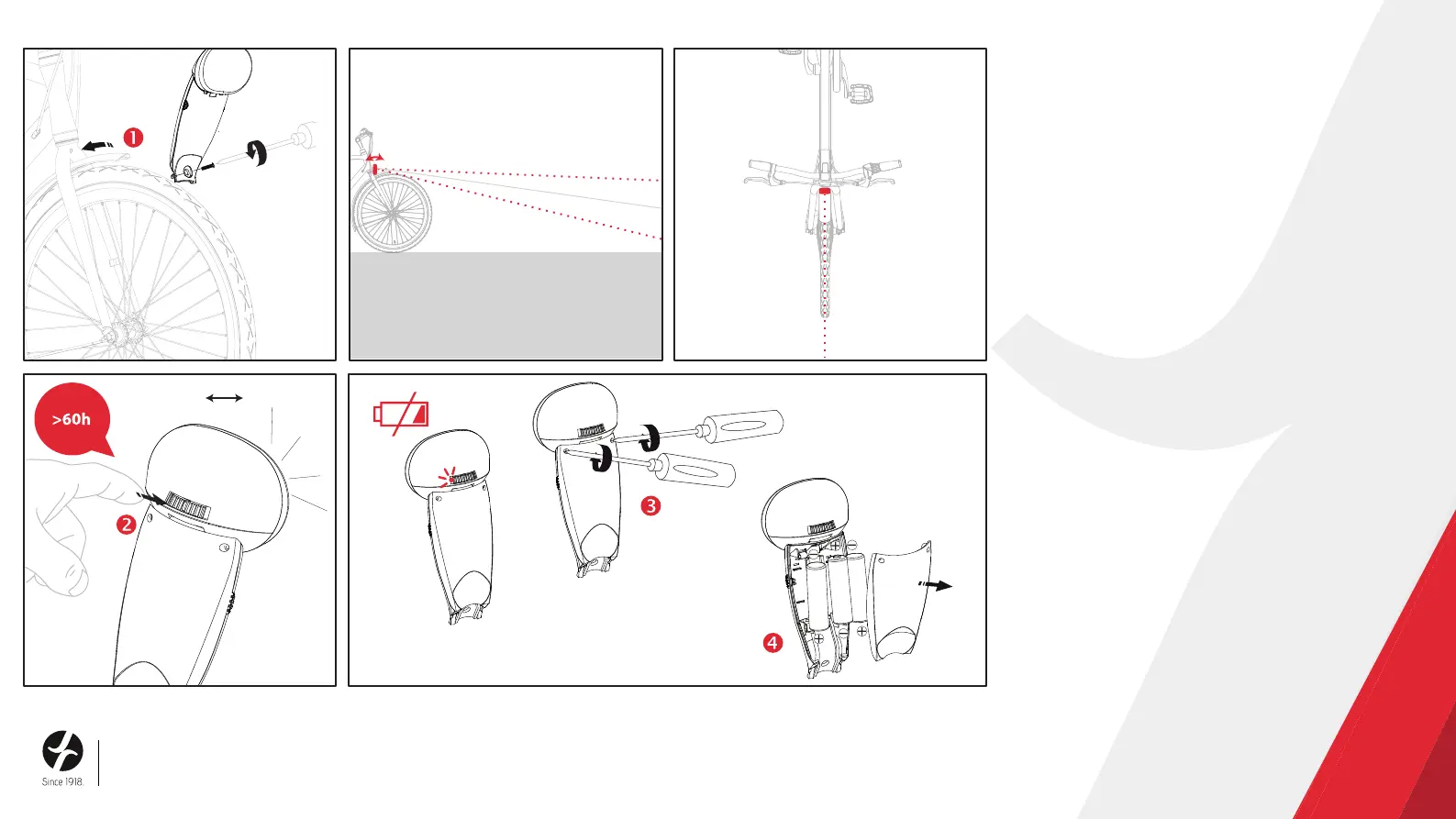 1

>60h

2

3

4

Since 1918.