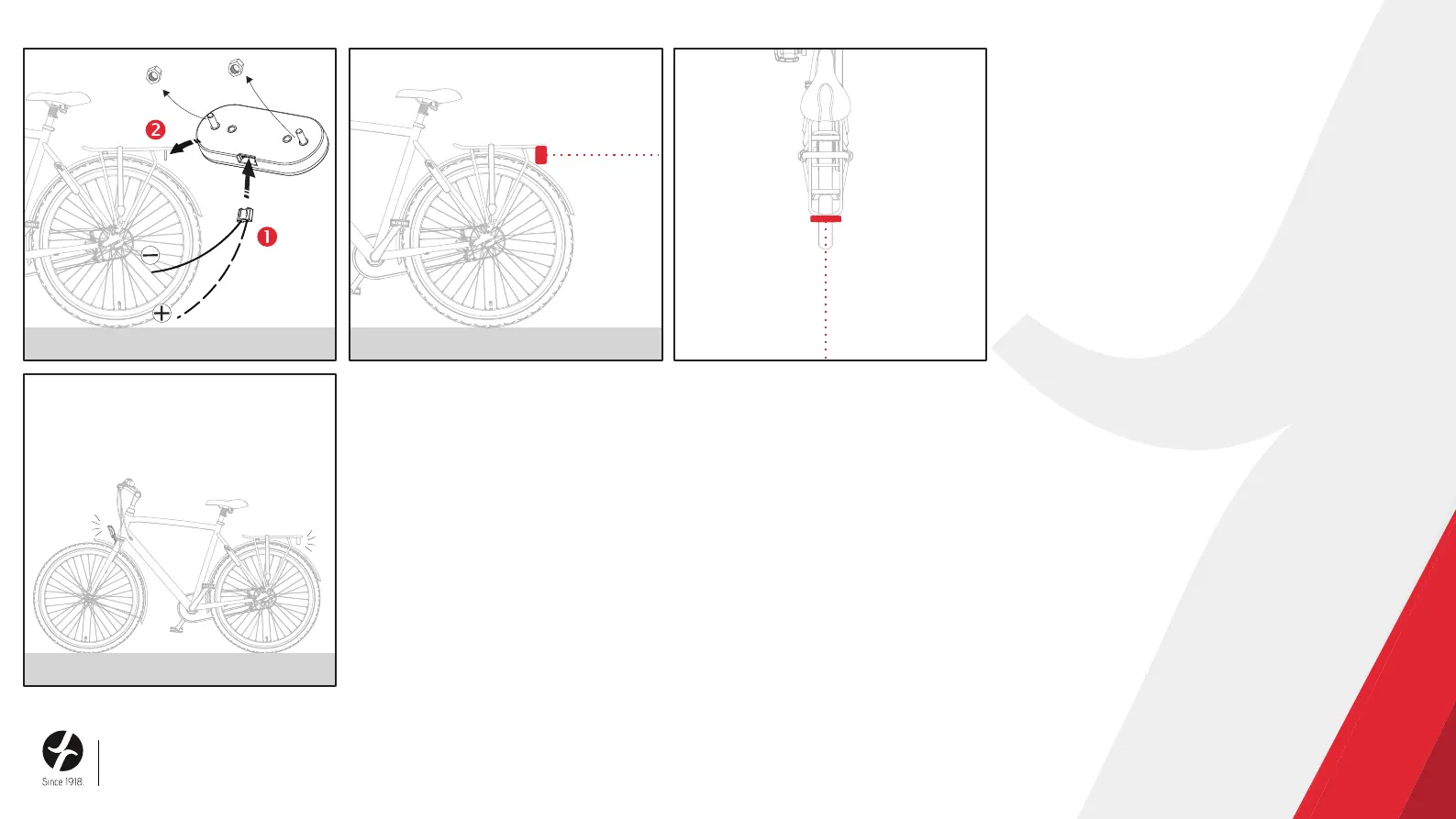 2

1

Since 1918.