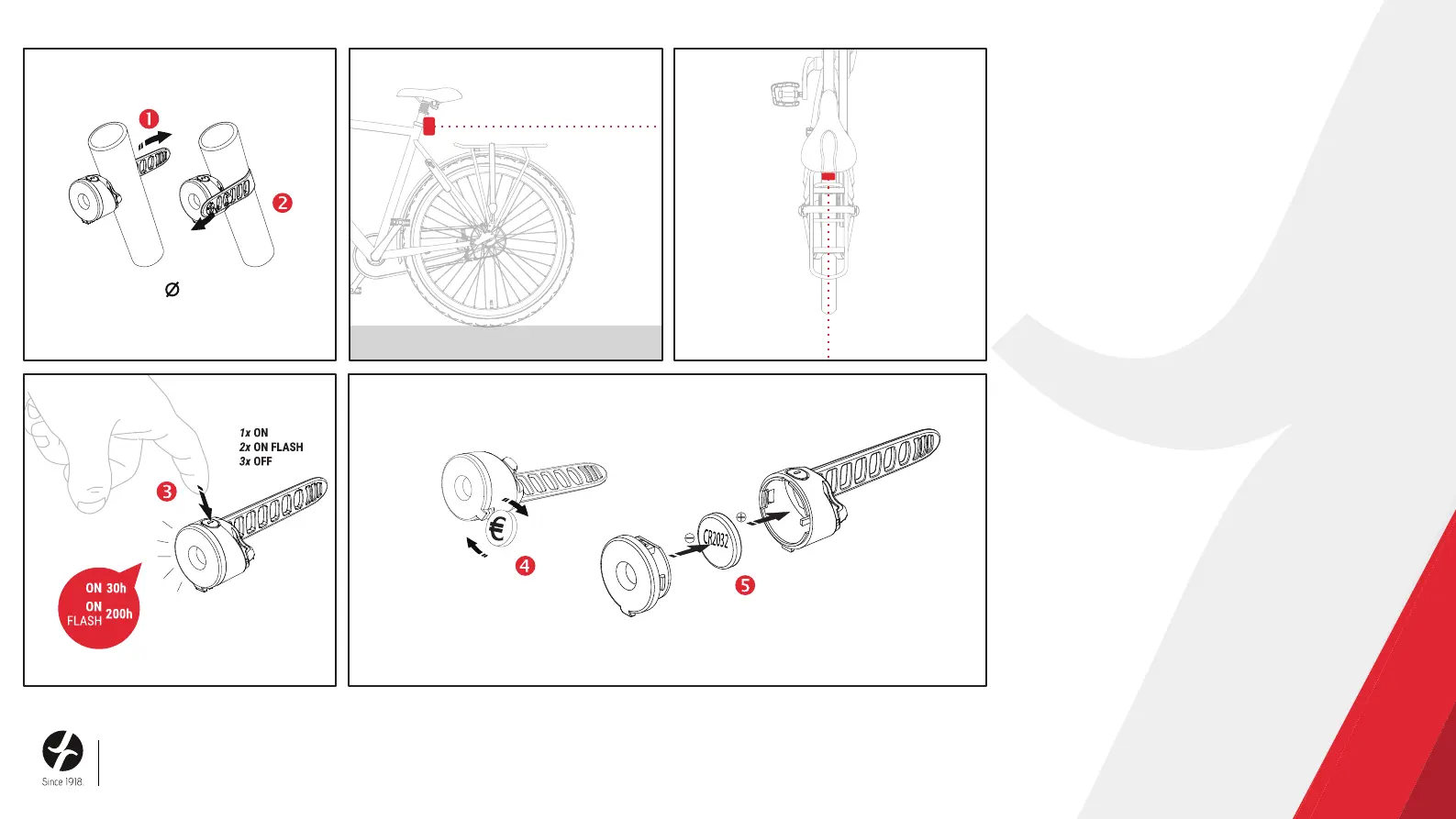 1

2

Ø

1x ON
2x ON FLASH
3x OFF

3

ON 30h
ON FLASH 200h

€

4

CR2032

5

Since 1918.