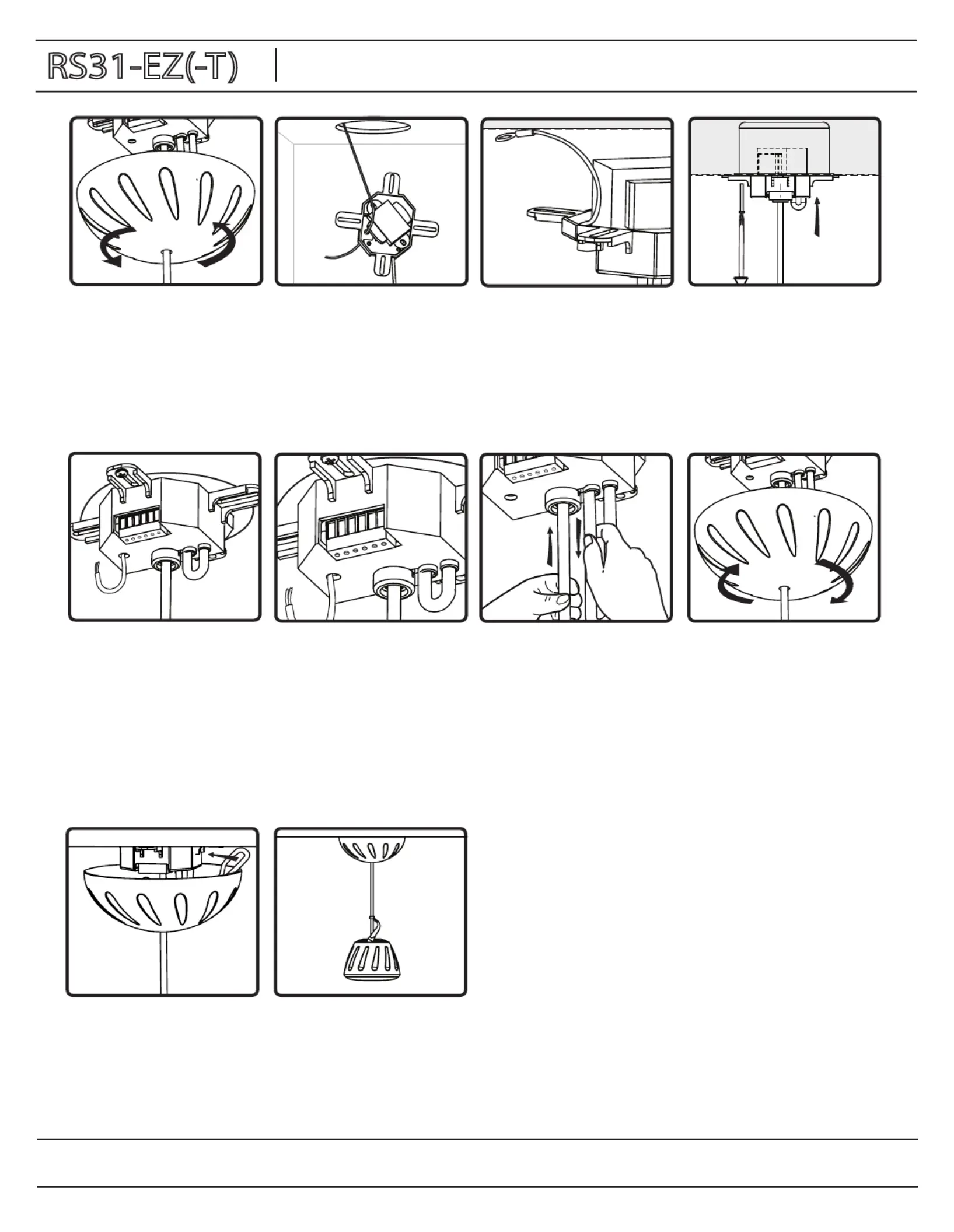 RS31-EZ(-T)