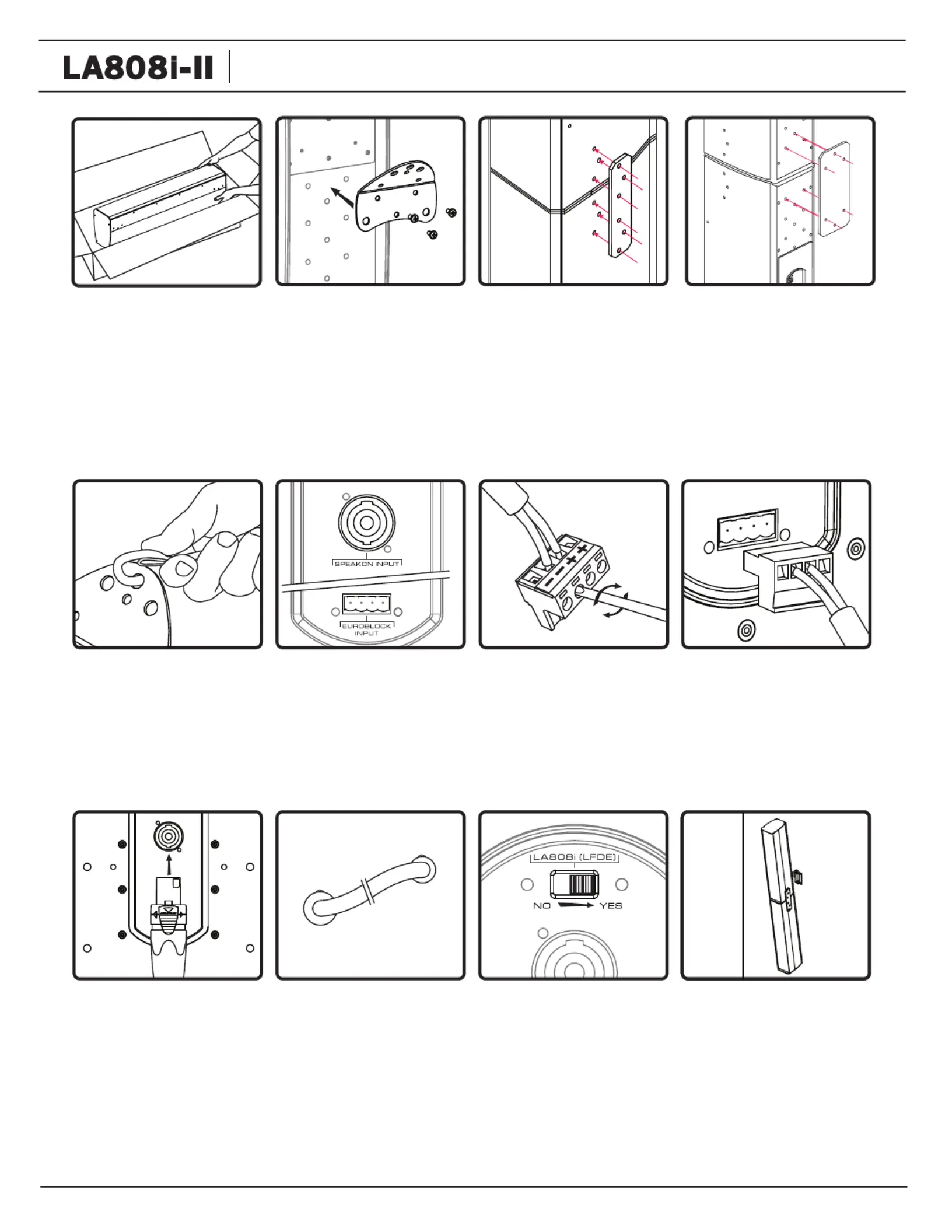 LA808i-II

SPEAKON INPUT

EUROBLOCK INPUT

− − + +

LA808i (LFDE)

NO YES