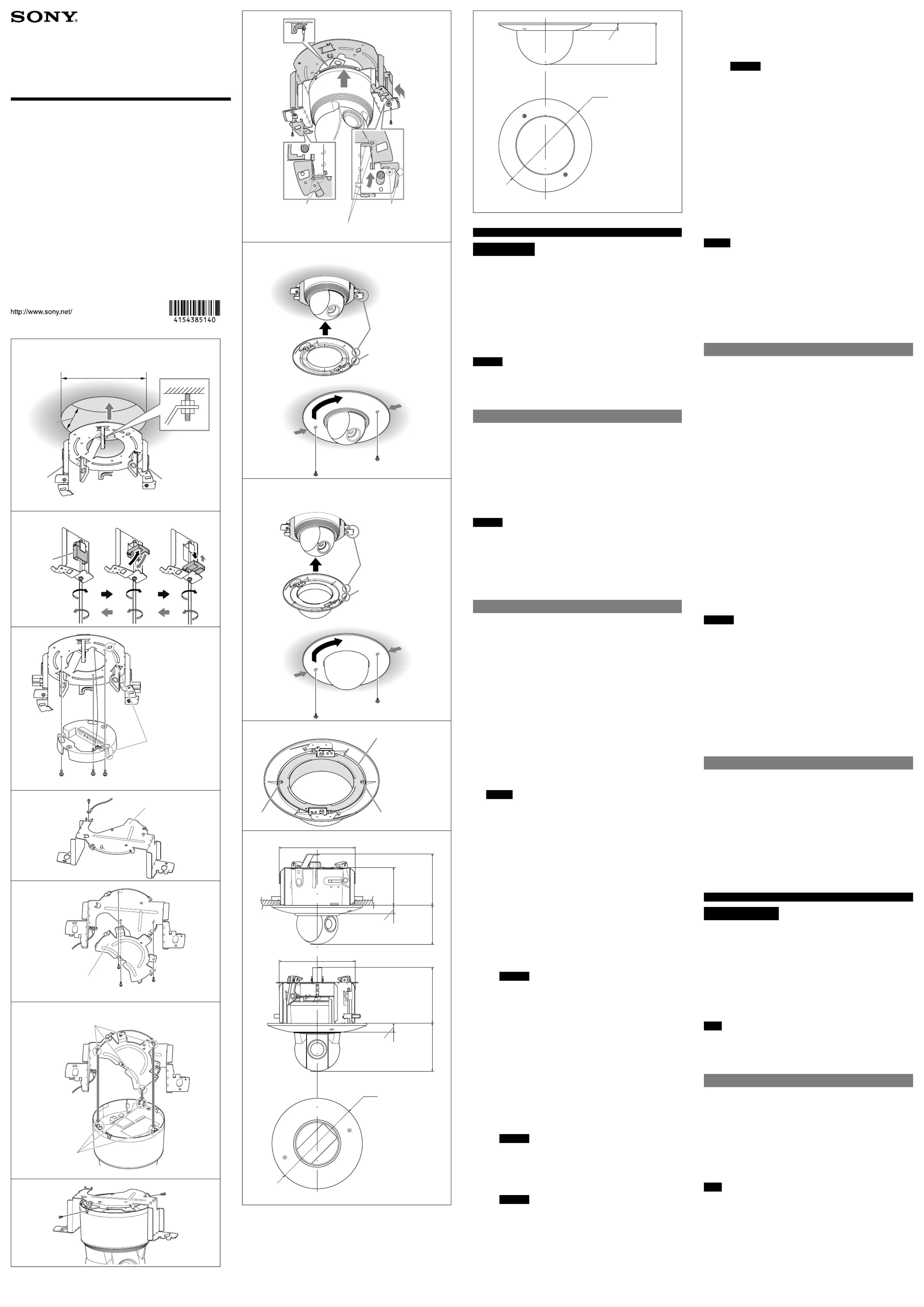 SONY

http://www.sony.net/

4154385140