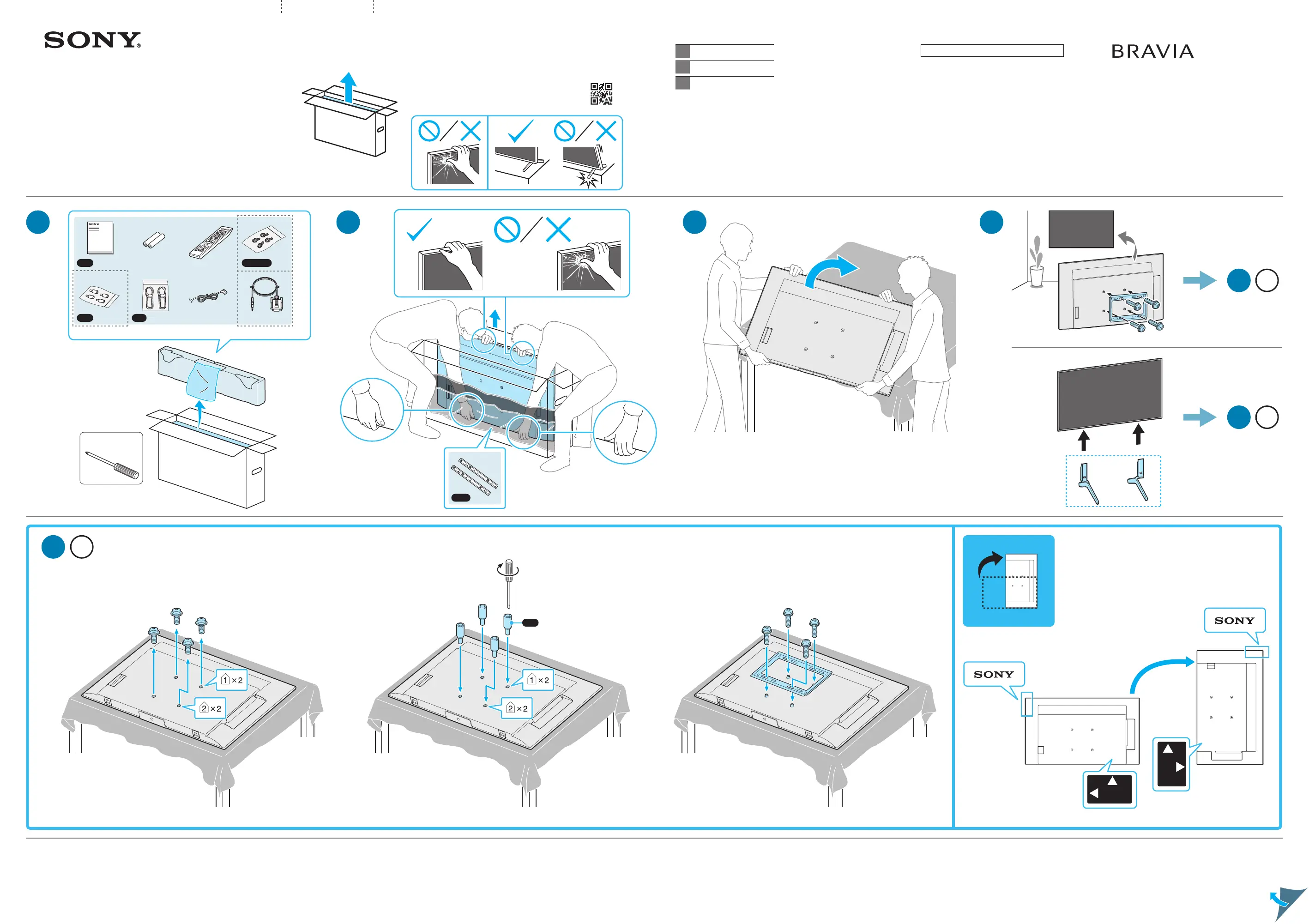 SONY

BRAVIA

SONY

1 ×2

2 ×2

1 ×2

2 ×2

SONY

SONY