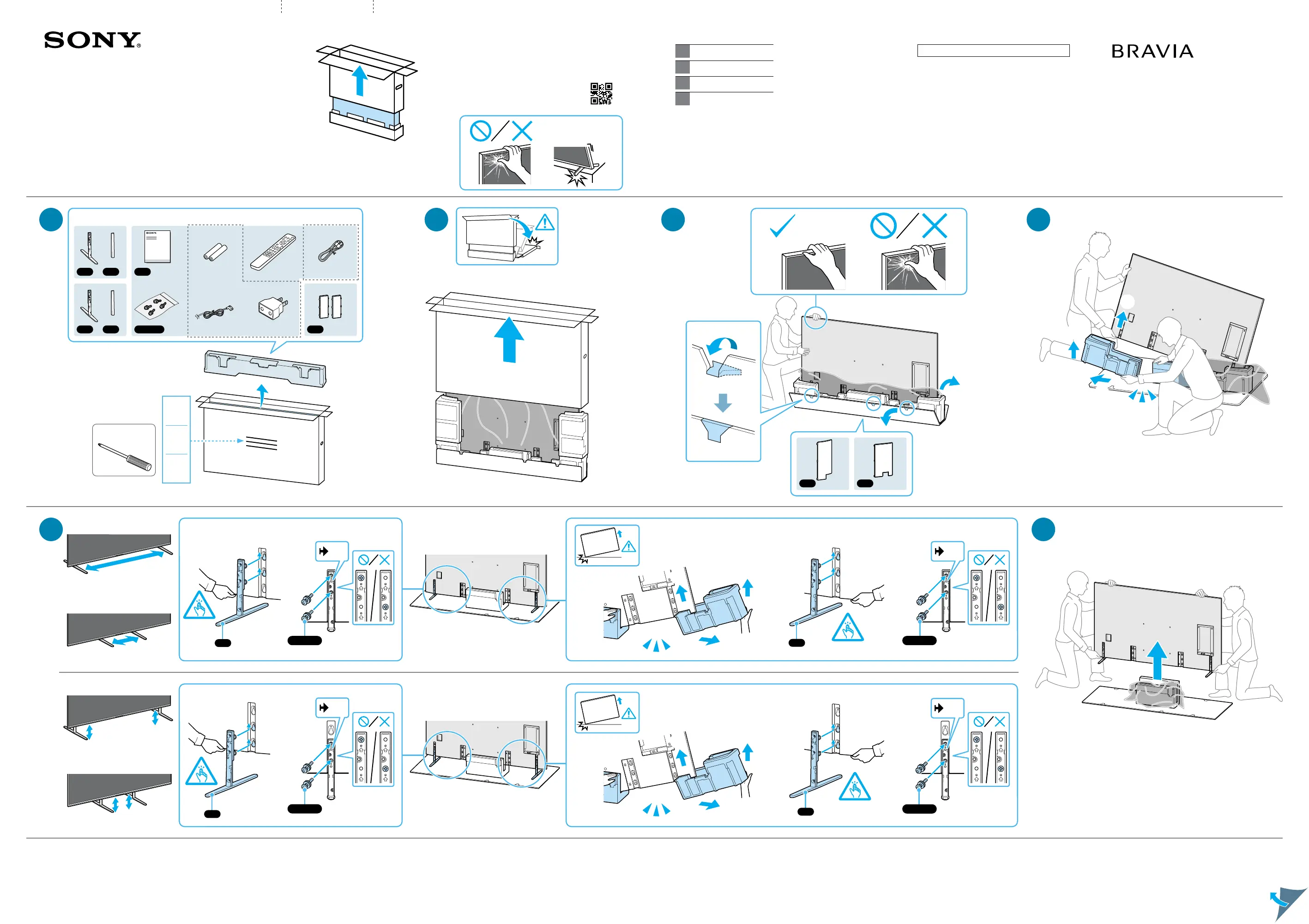 SONY

BRAVIA