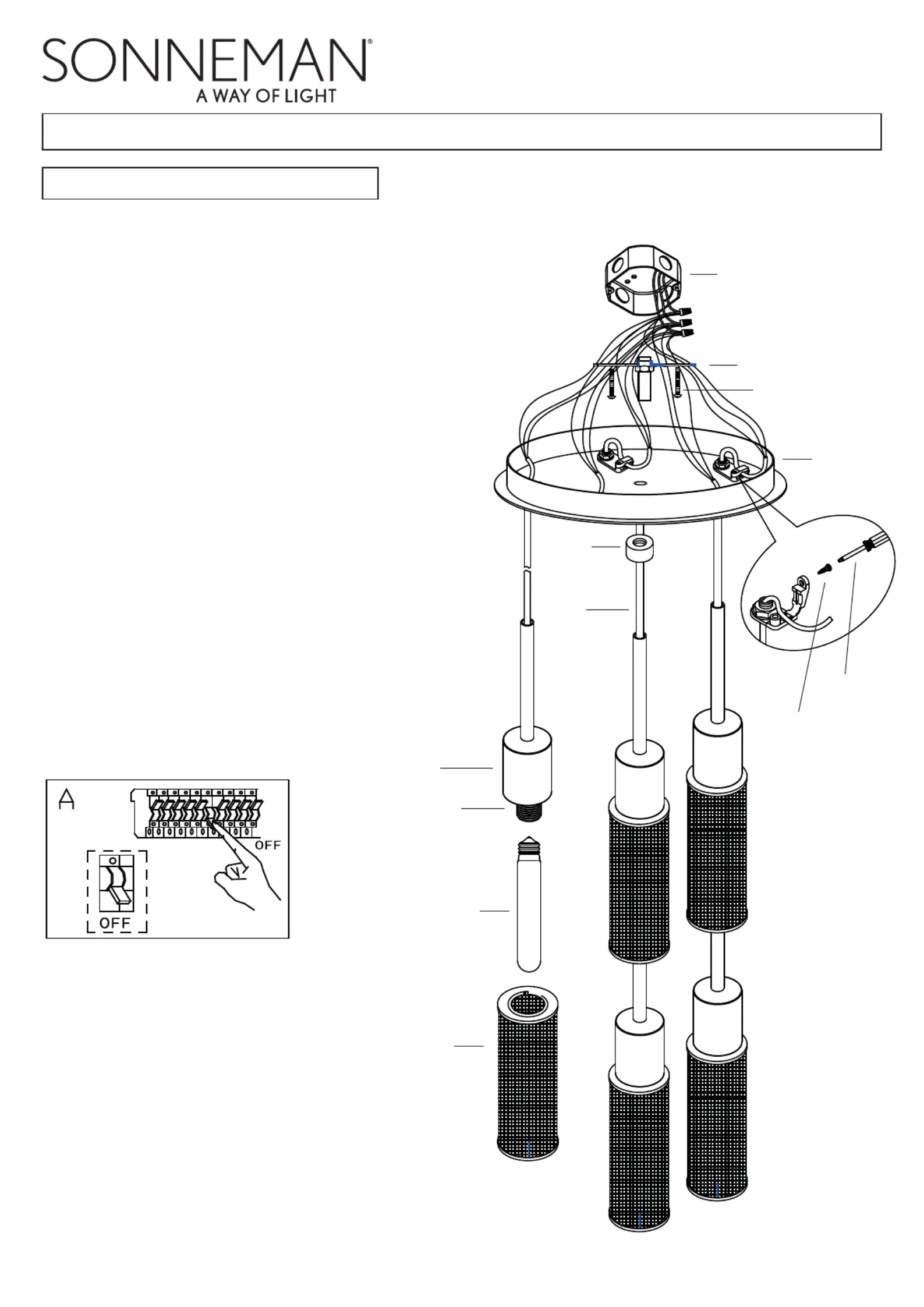 SONNEMAN®
A WAY OF LIGHT

A

OFF

OFF