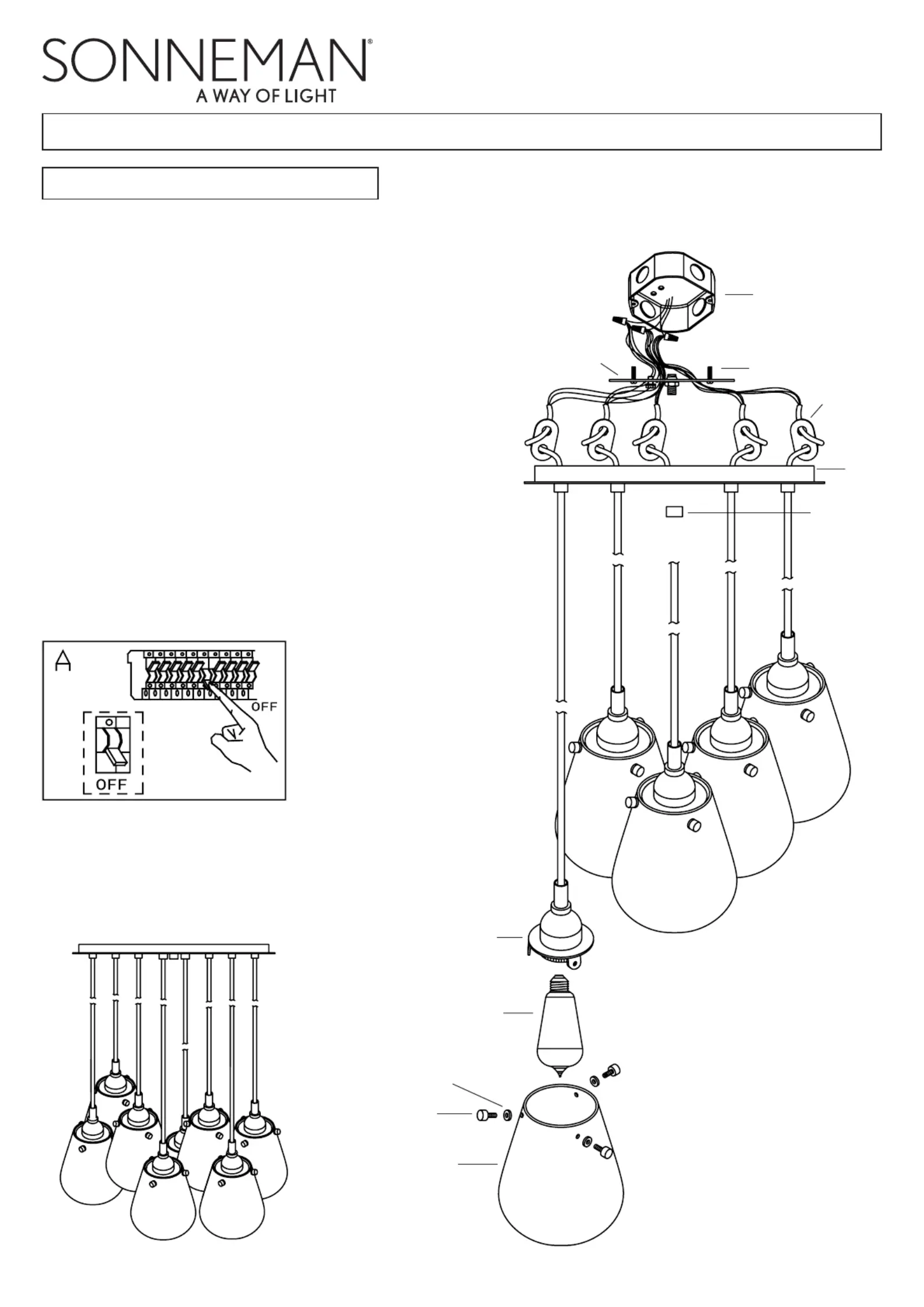 SONNEMAN®
A WAY OF LIGHT

A

OFF

OFF