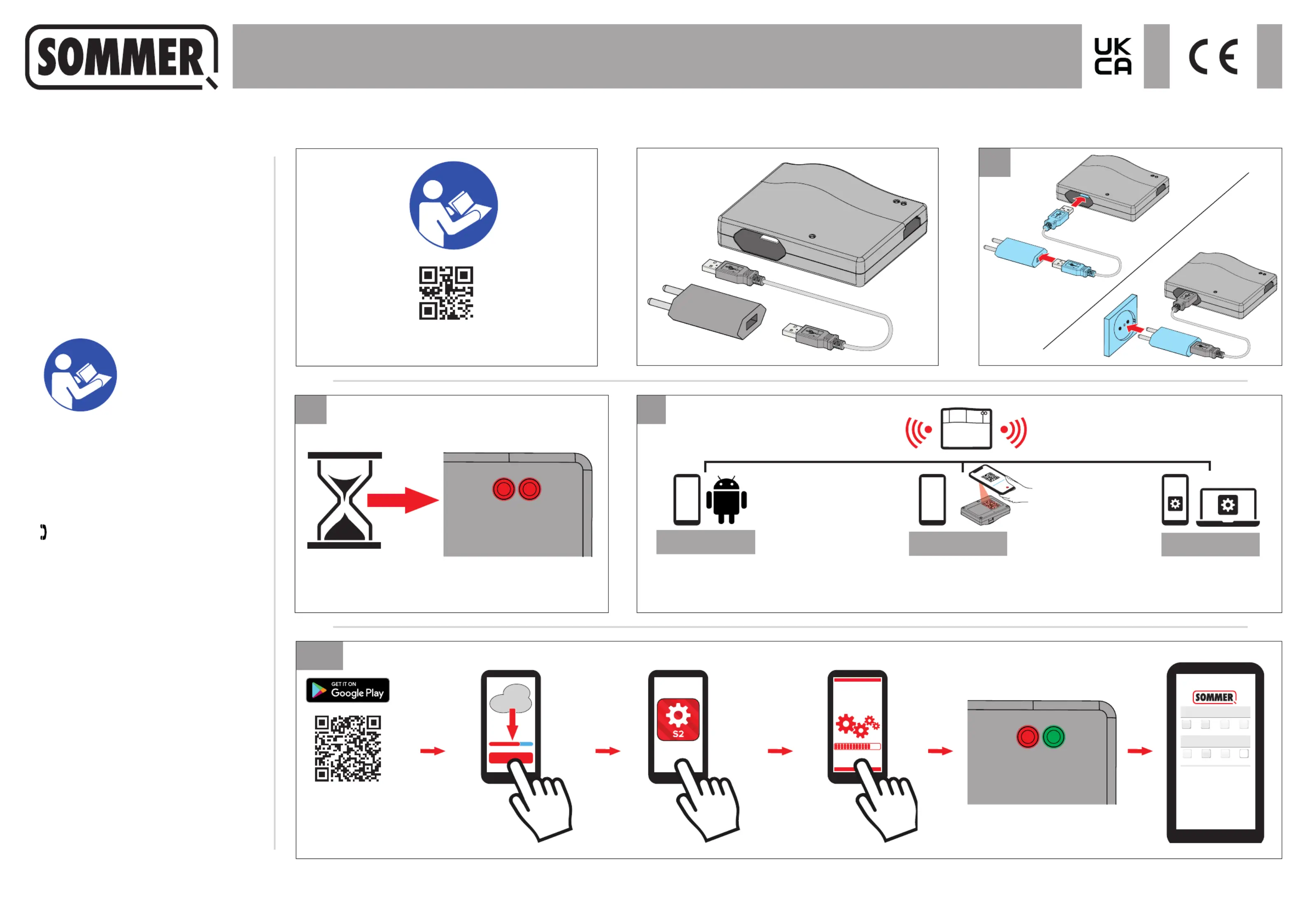 SOMMER

UK CA

CE

GET IT ON
Google Play

S2

SOMMER