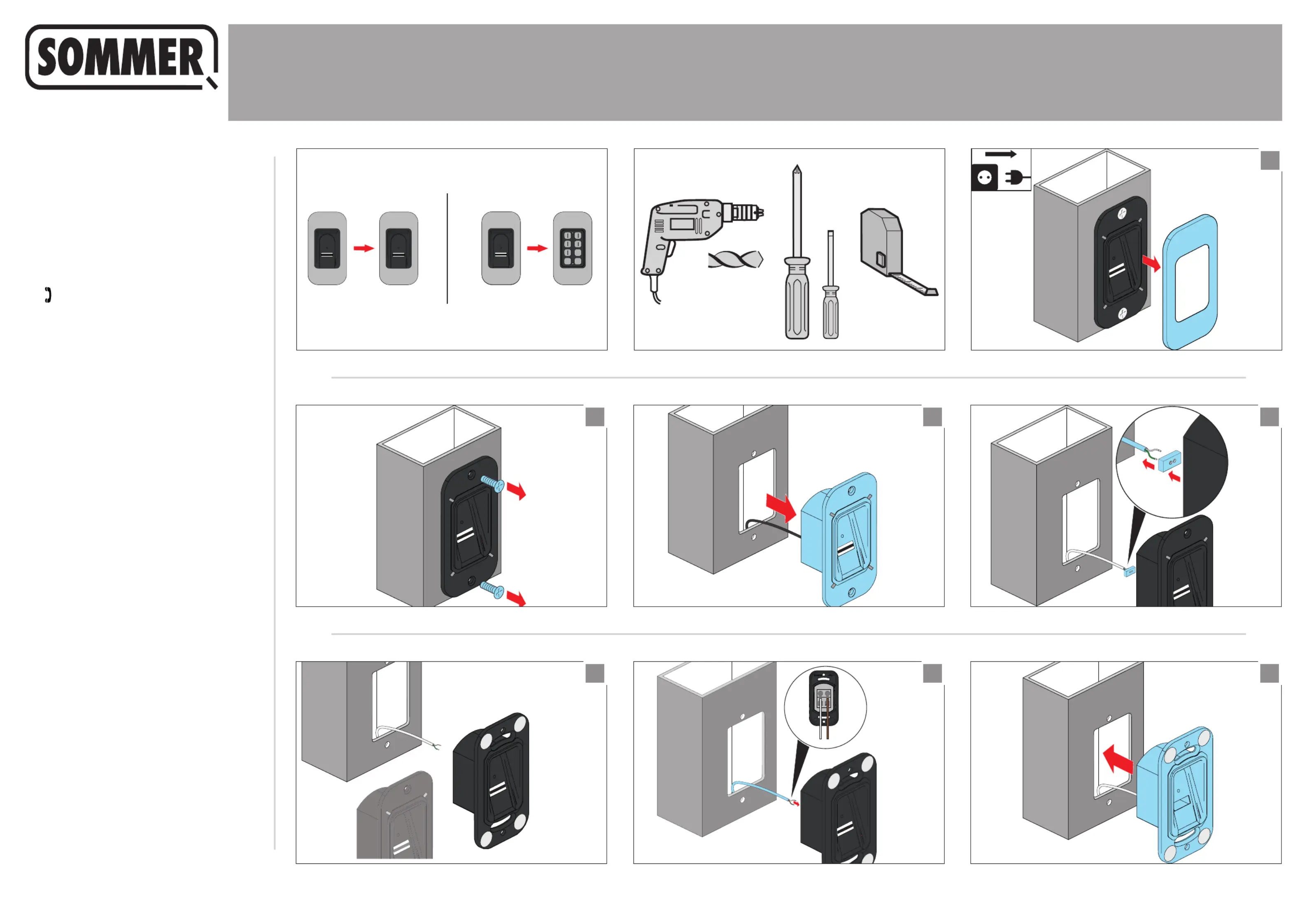 SOMMER