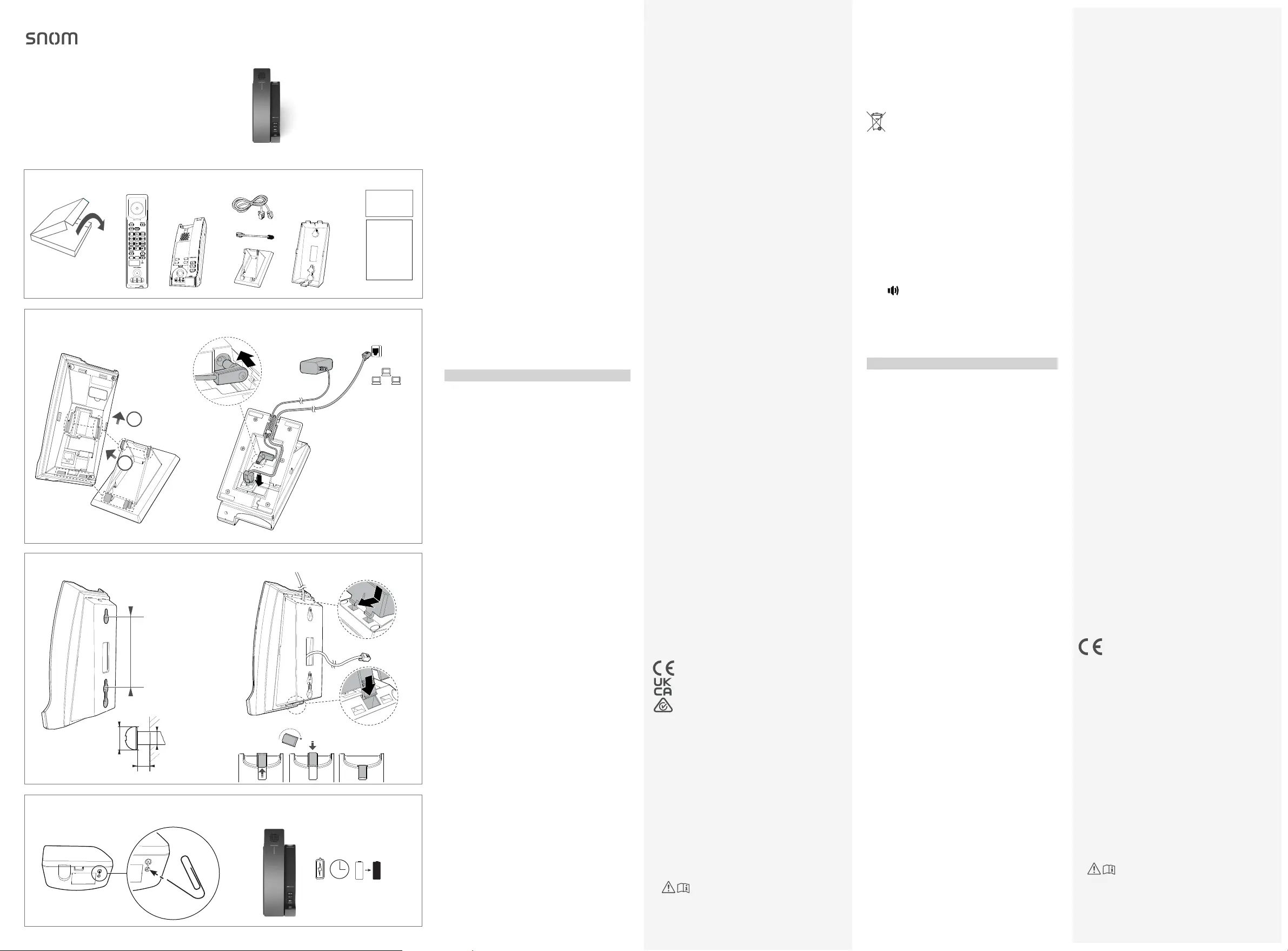 snom

UK
CA