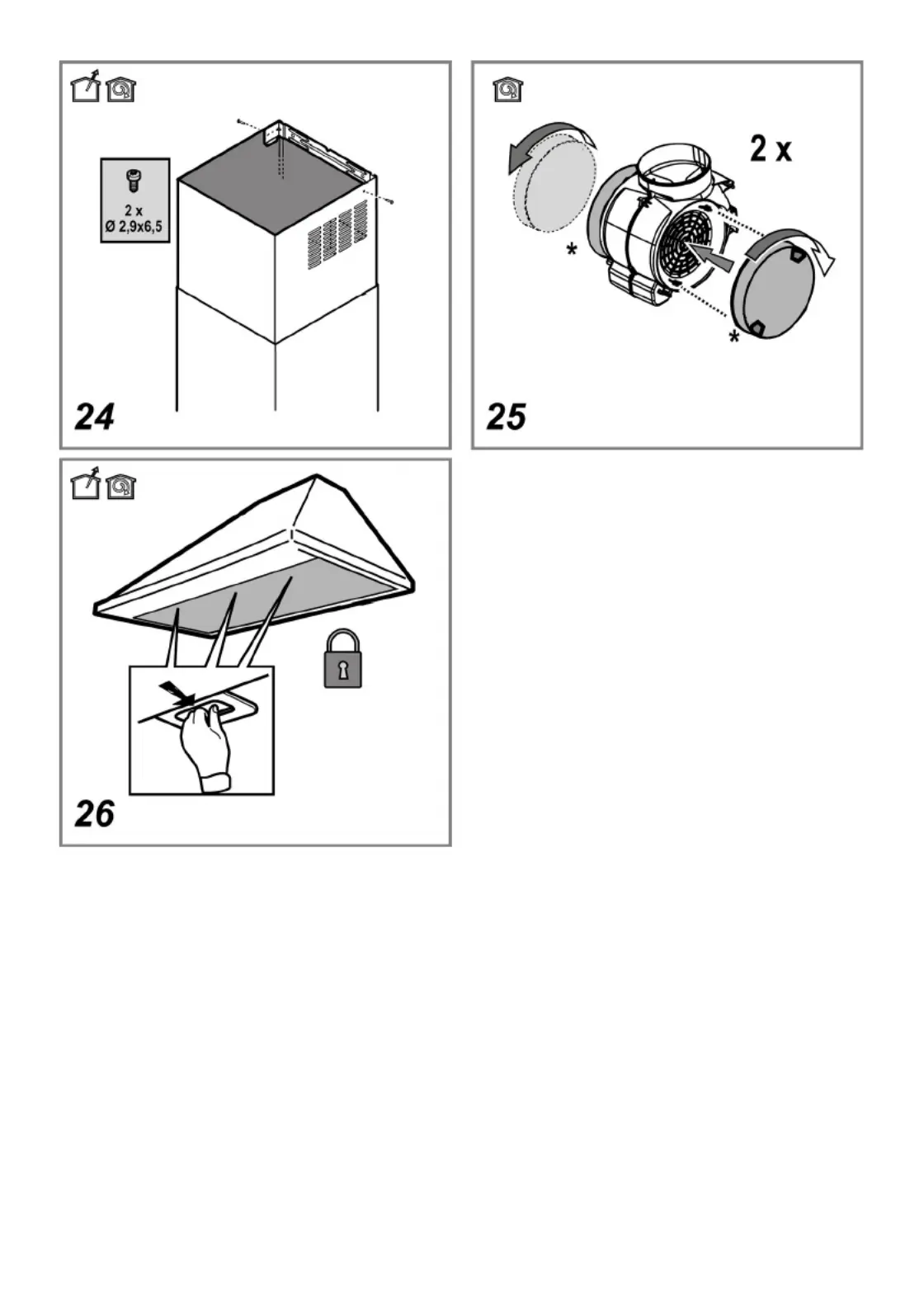 2 x
Ø 2,9x6,5

24

2 x

*

*

25

26