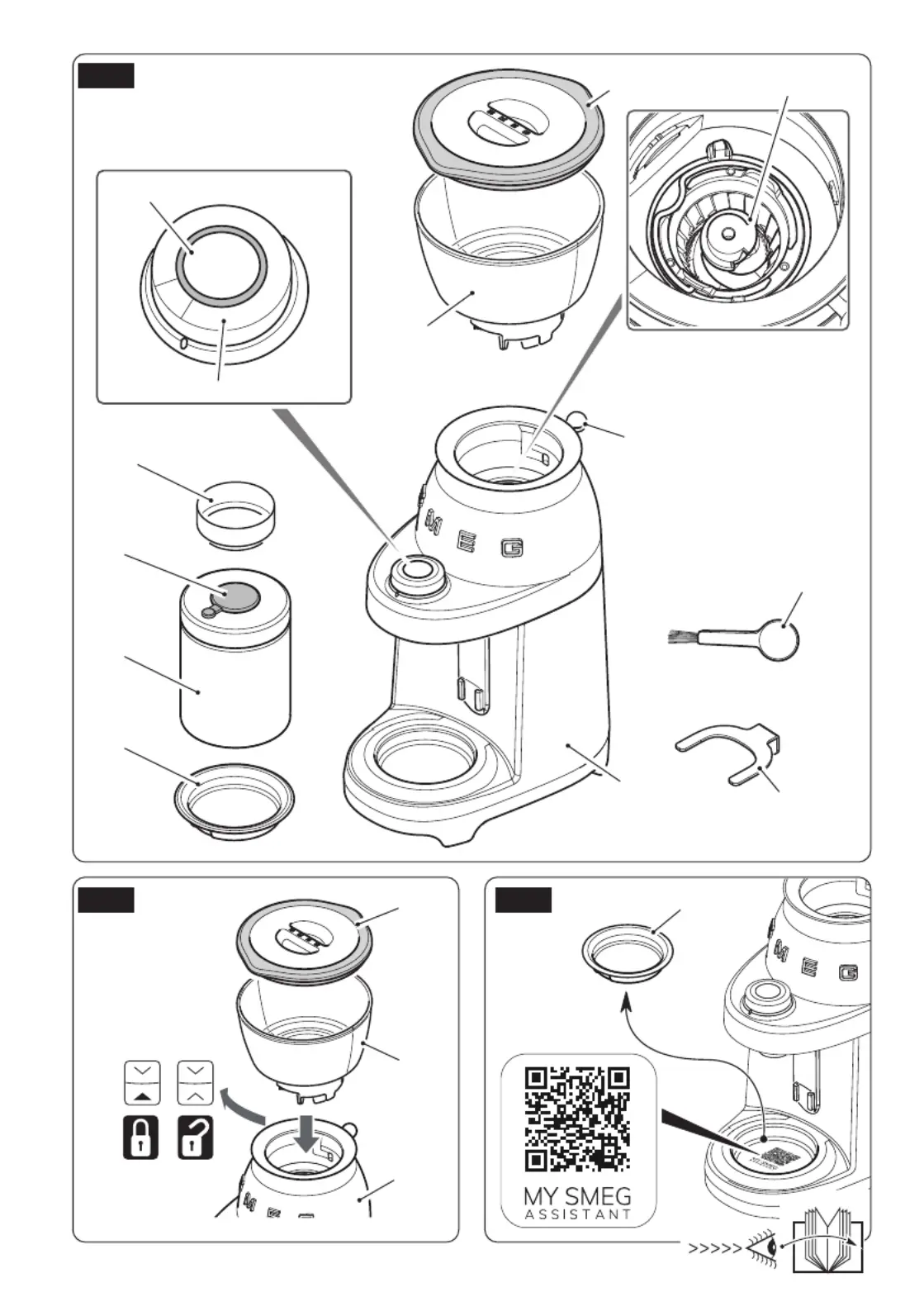 SMEG

SMEG

MY SMEG
ASSISTANT

>>>>>