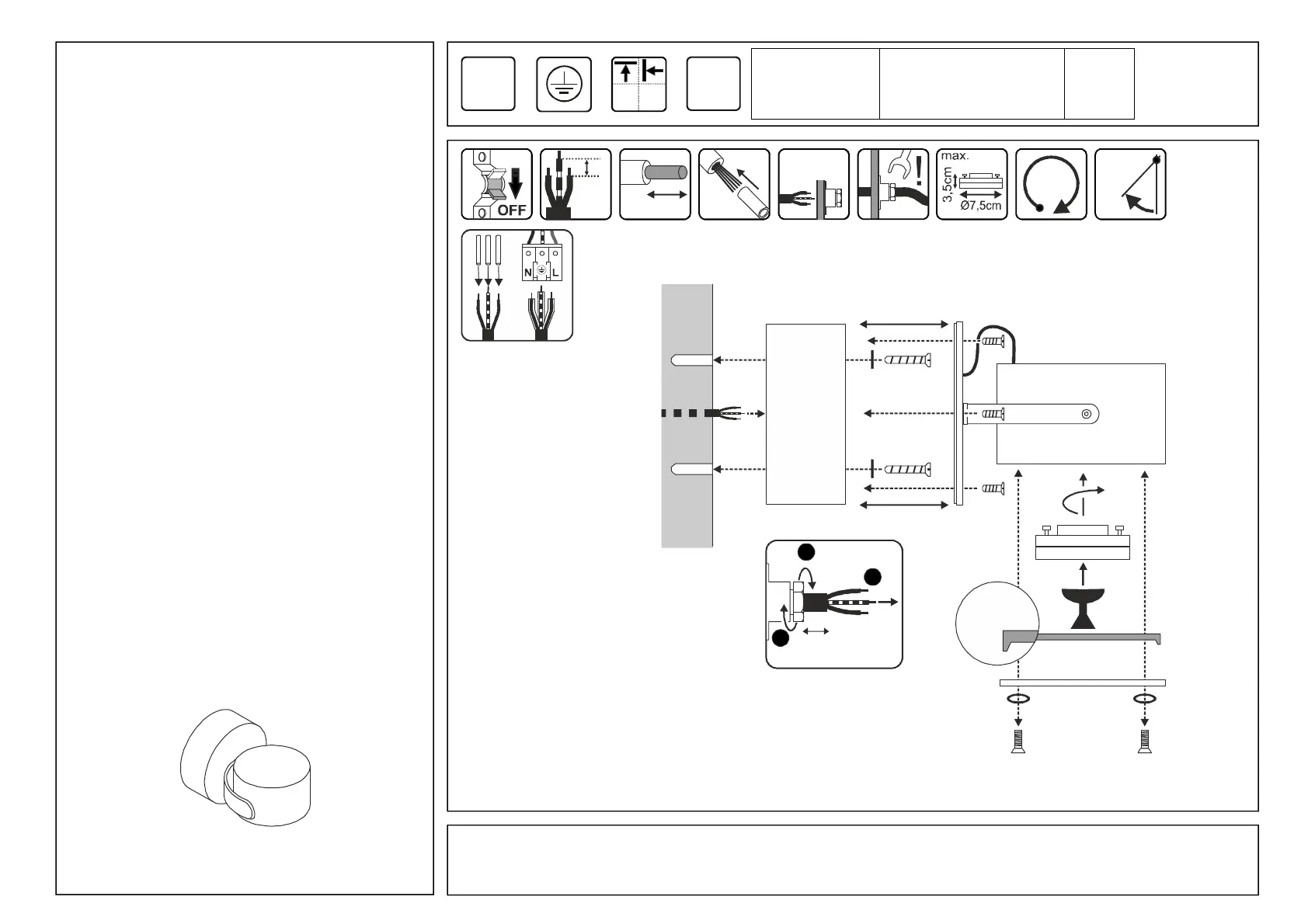 OFF

max.
3,5cm
Ø7,5cm

N L