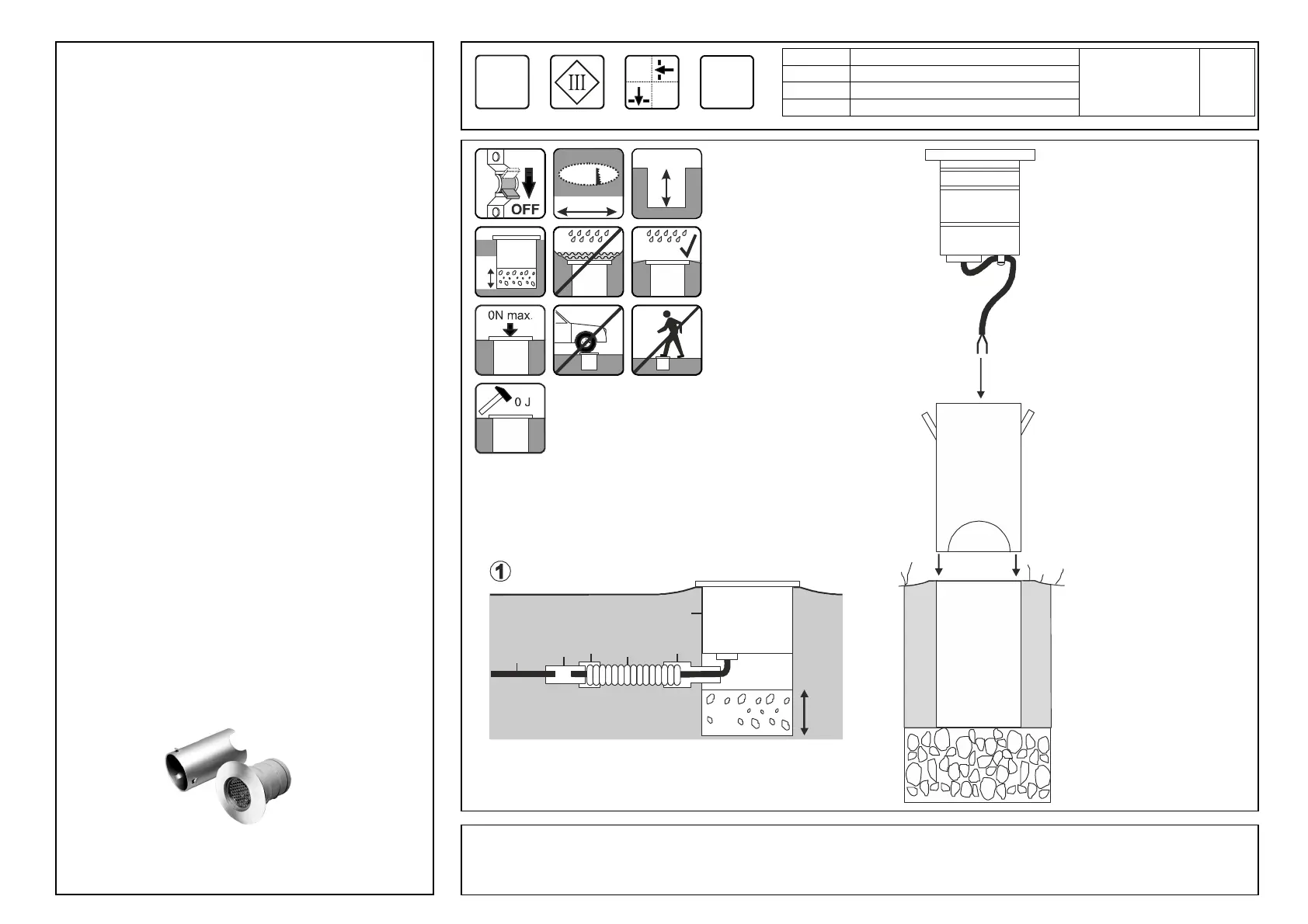 III

OFF

0N max.

0 J

①