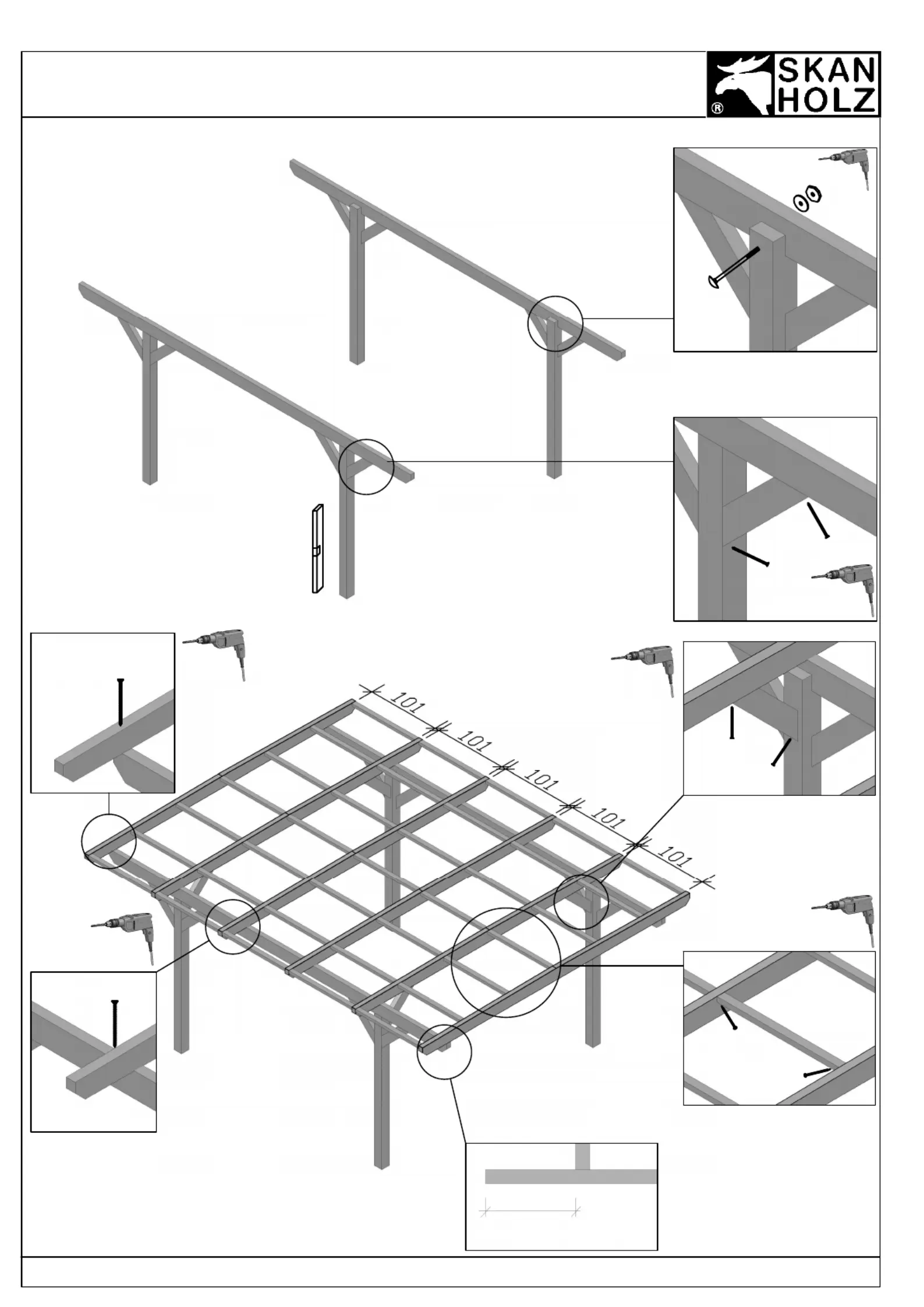 SKAN HOLZ ®

101
101
101
101
101