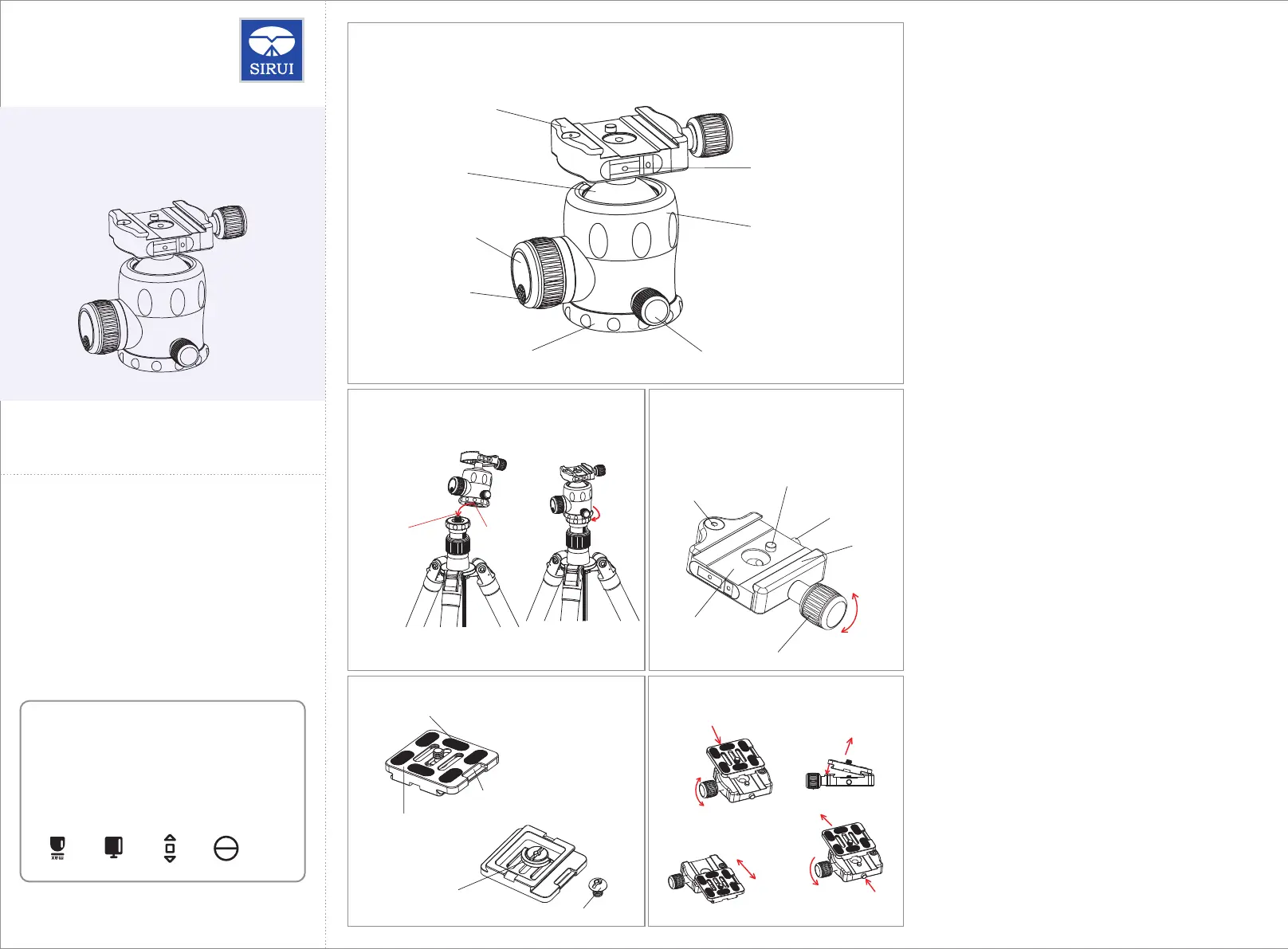 SIRUI

max