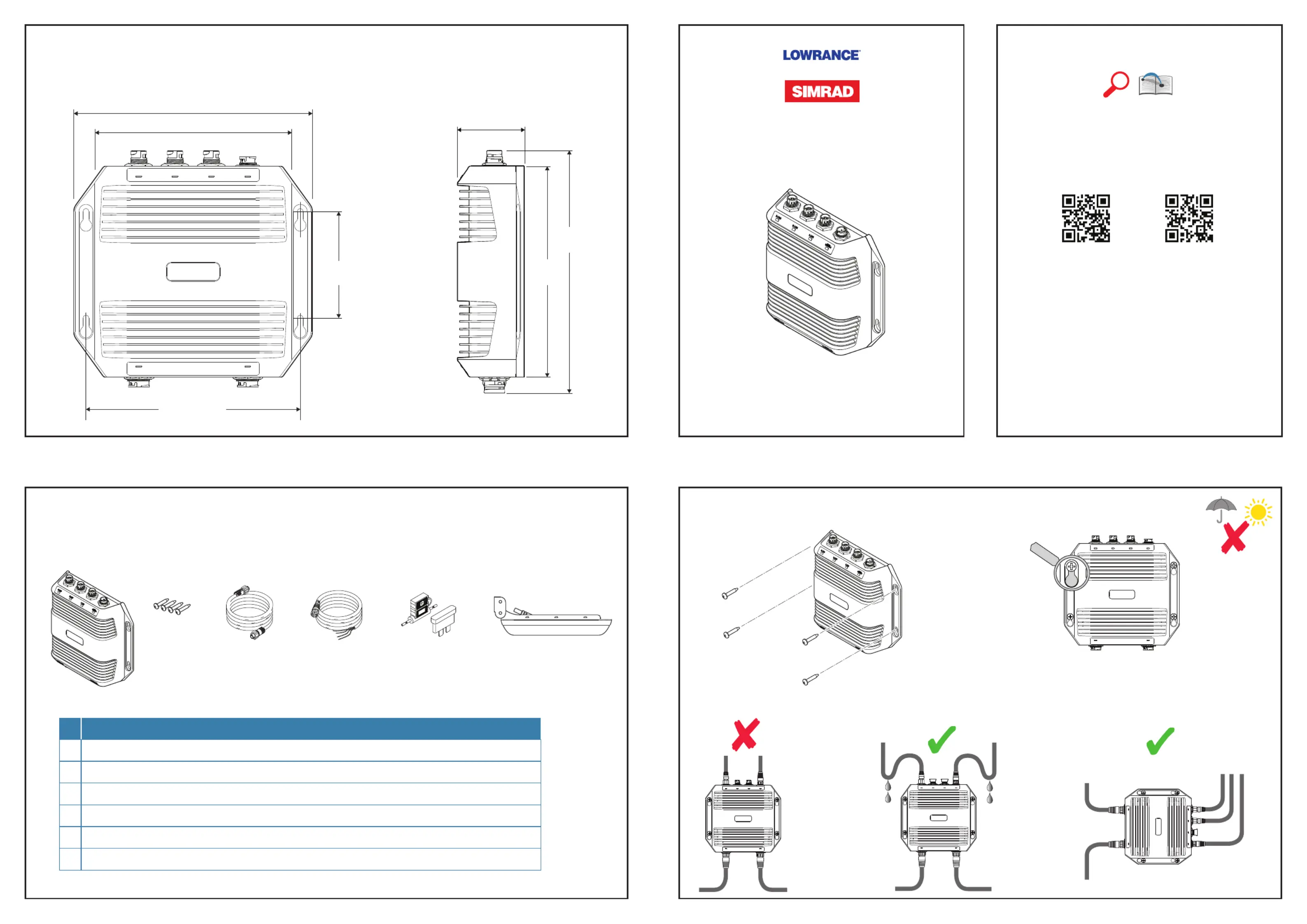 LOWRANCE

SIMRAD