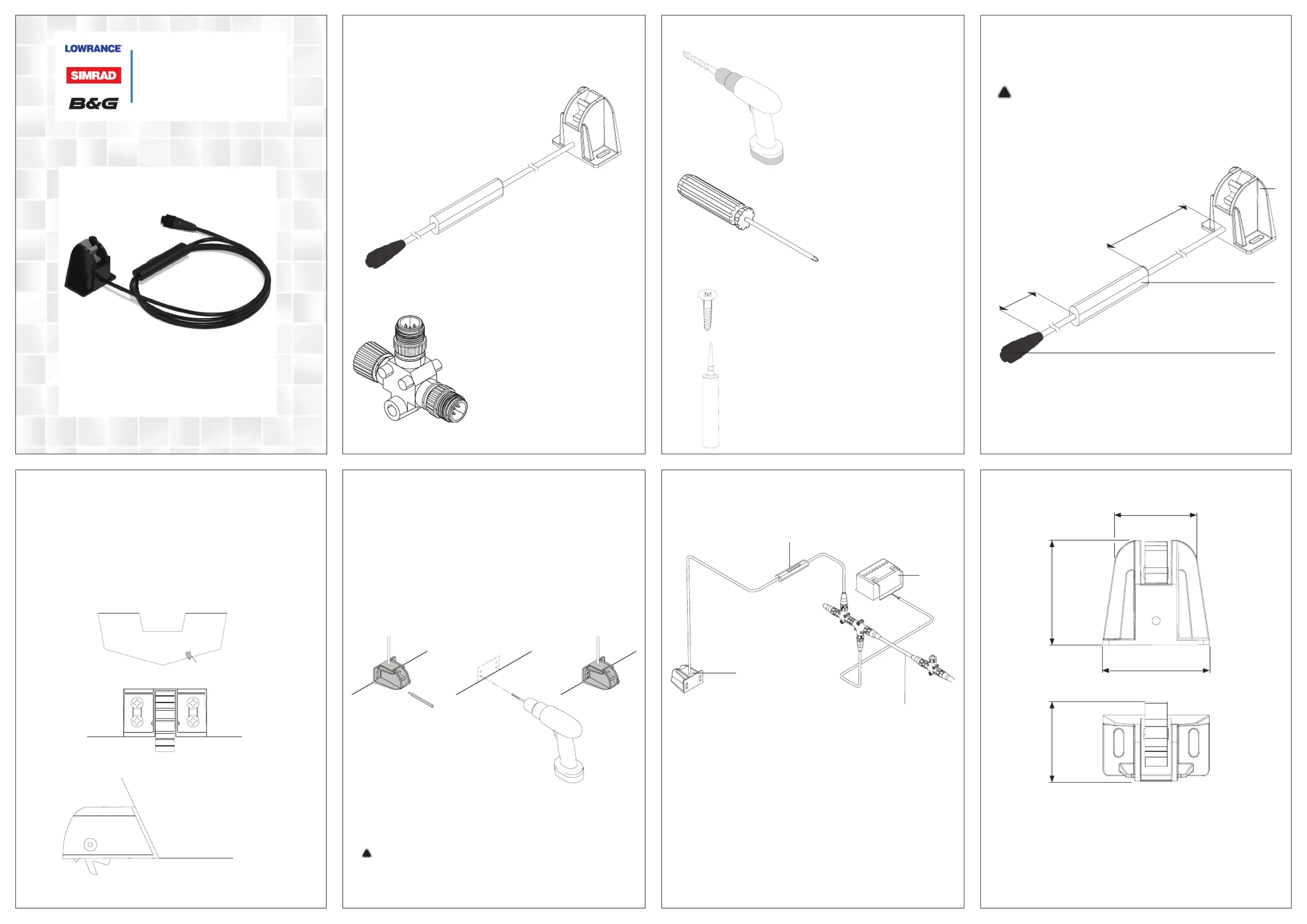 LOWRANCE
SIMRAD
B&G