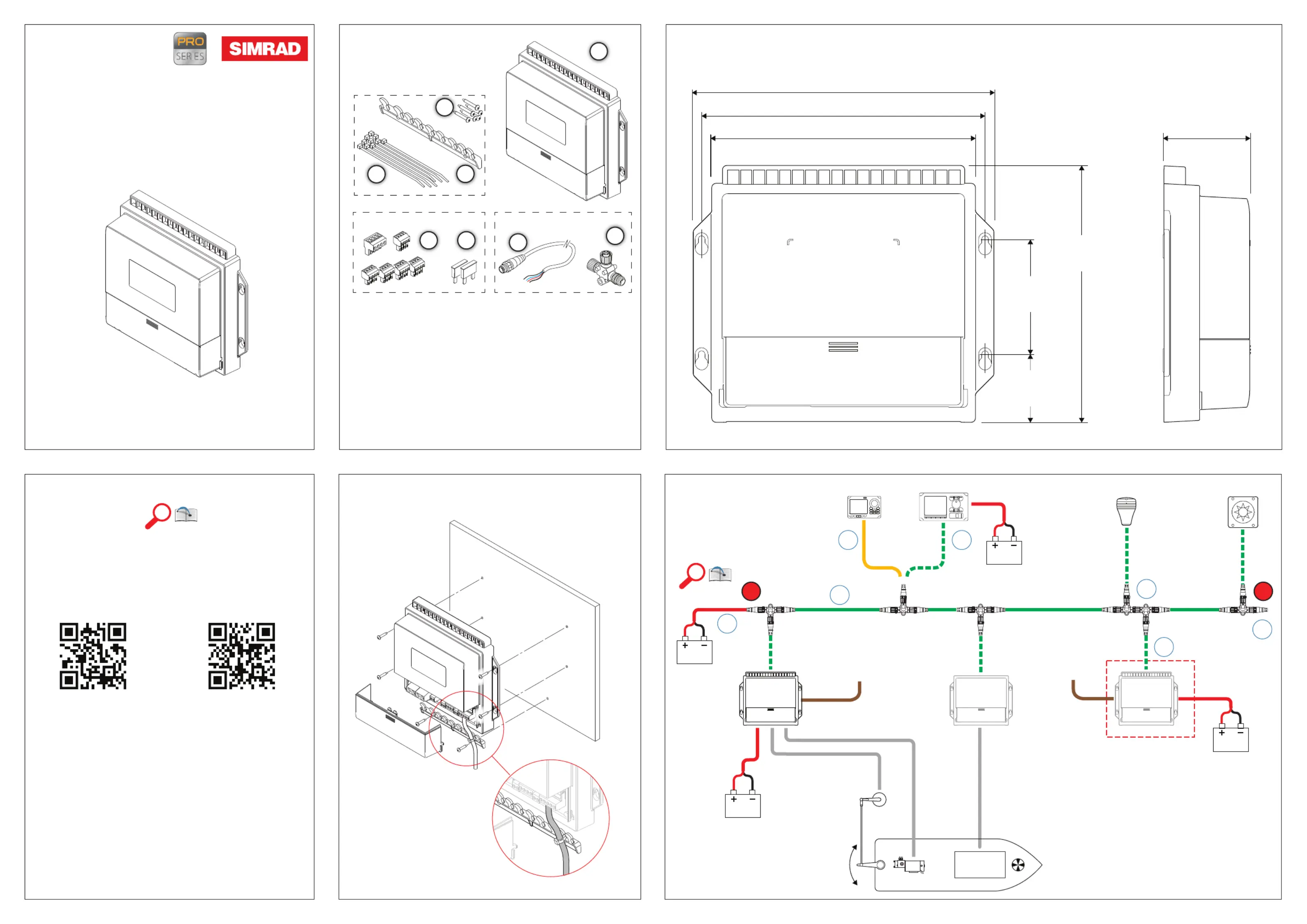 PRO
SERIES
SIMRAD