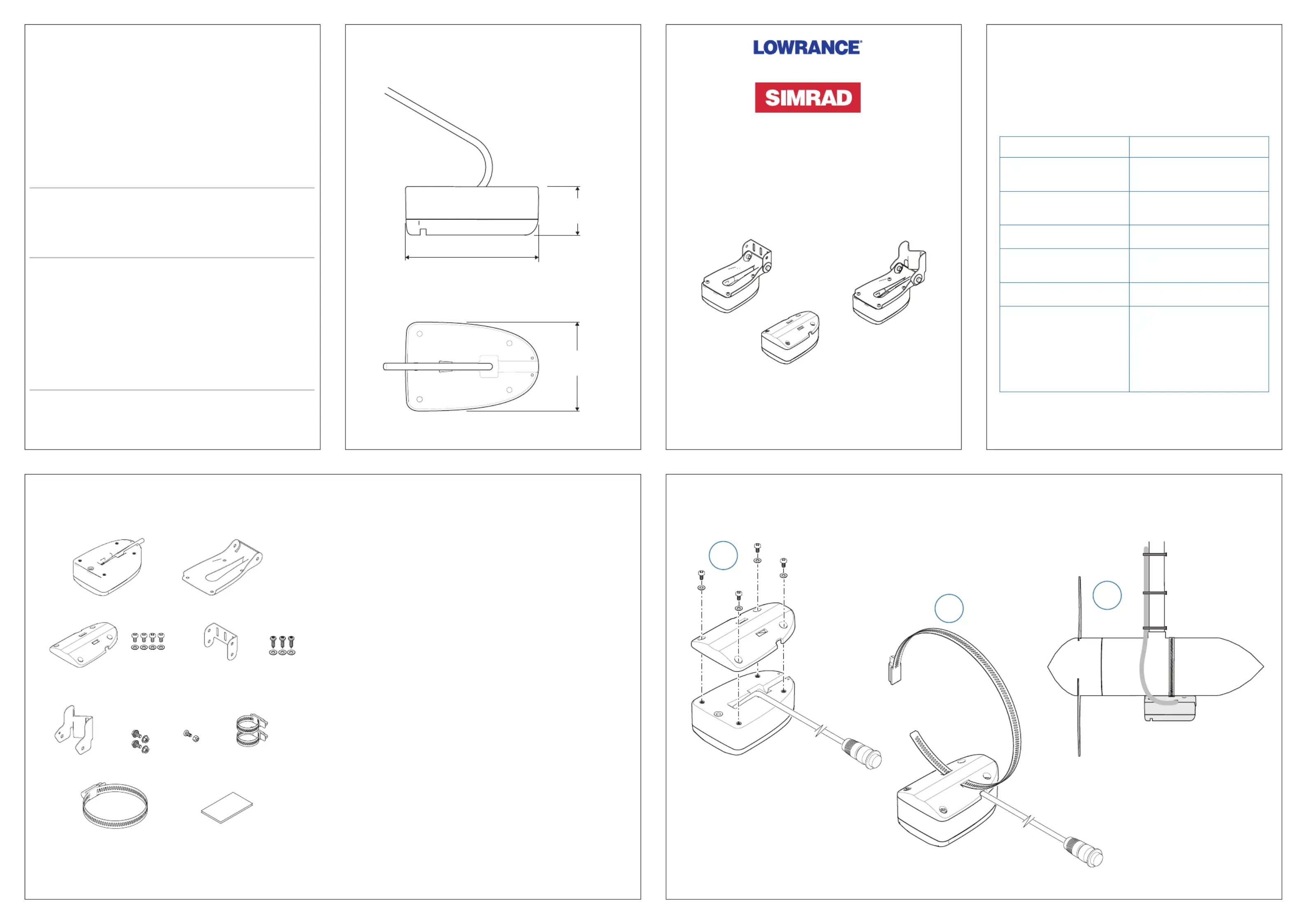 LOWRANCE

SIMRAD