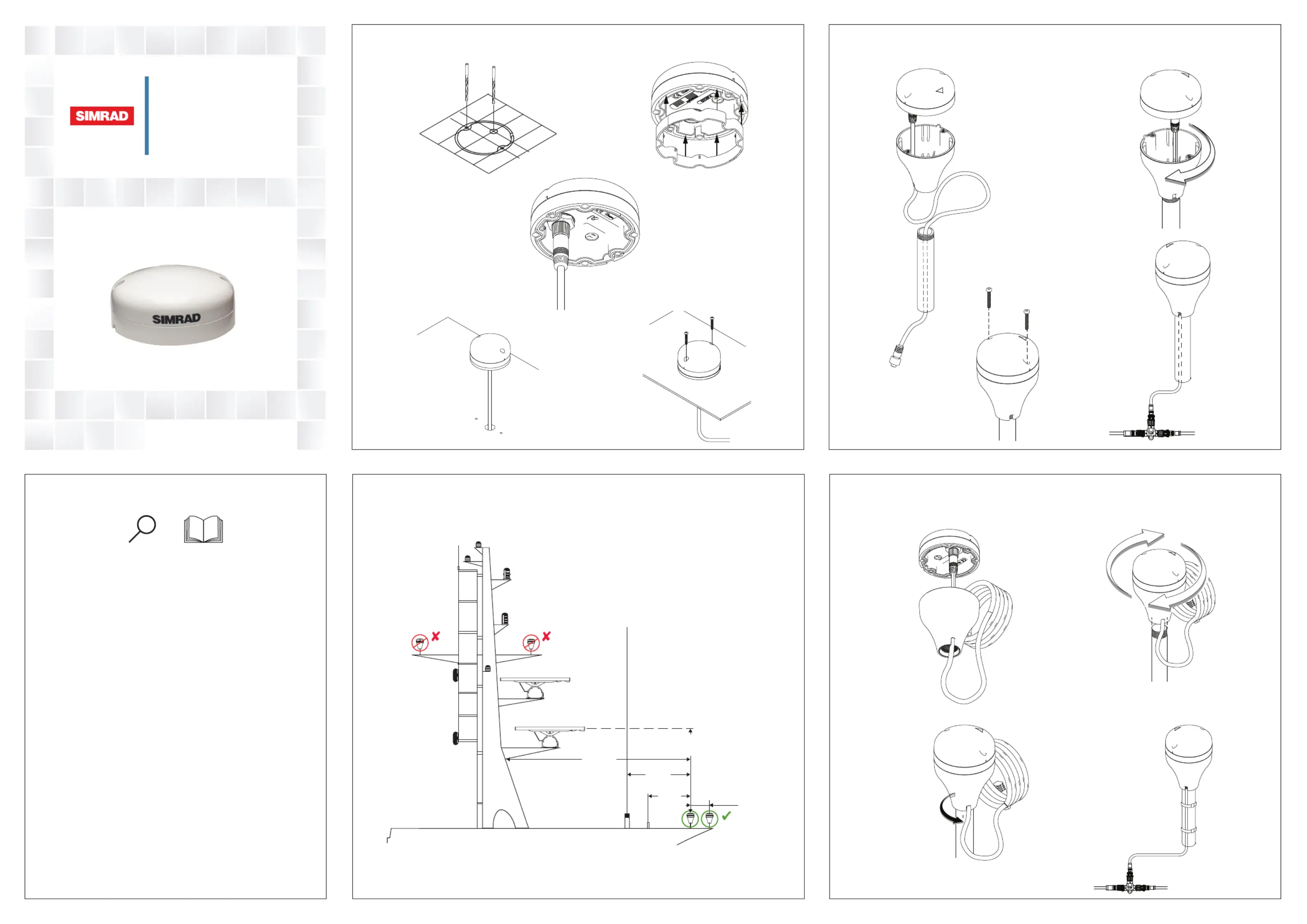 SIMRAD

SIMRAD