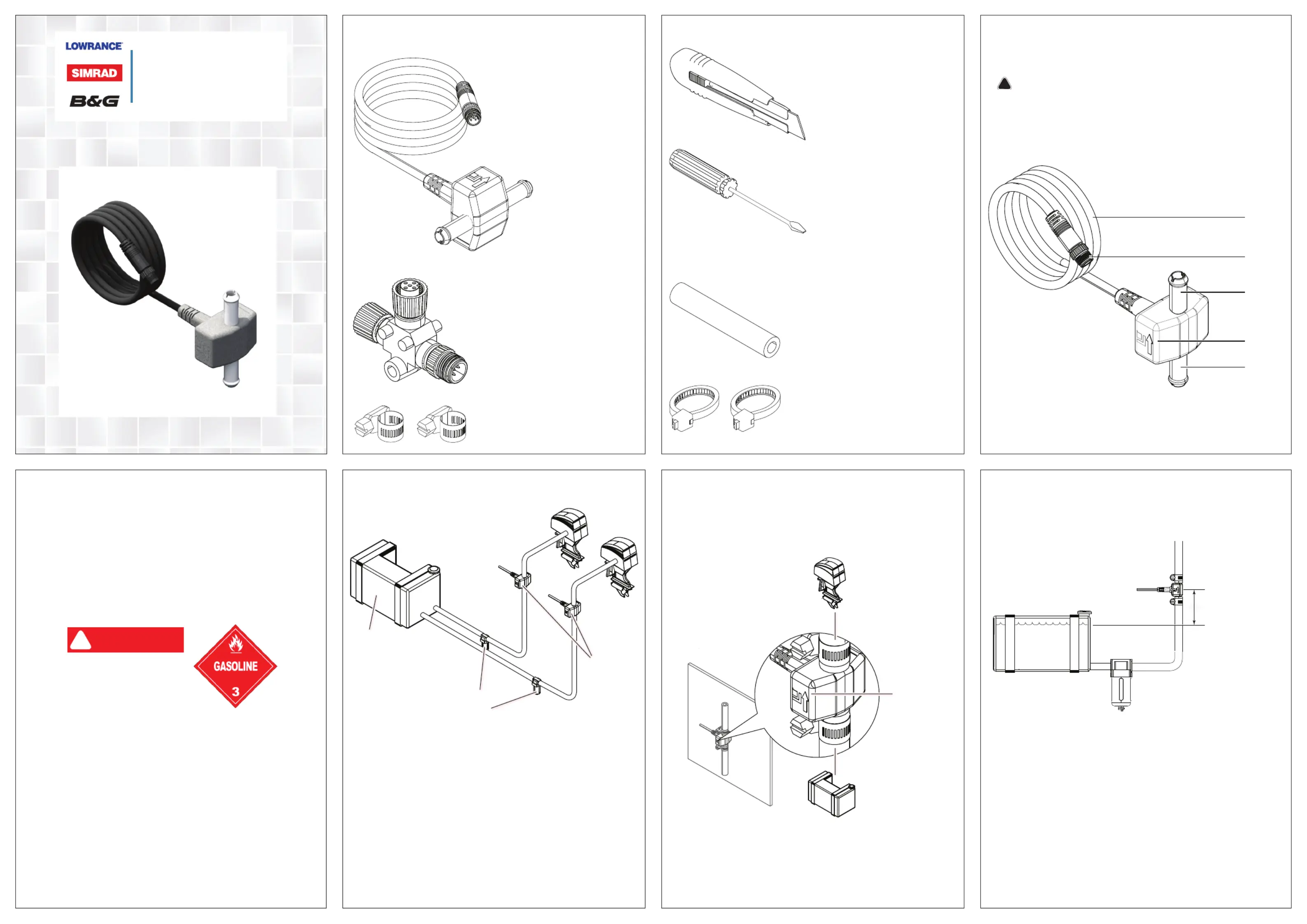 LOWRANCE
SIMRAD
B&G

GASOLINE
3