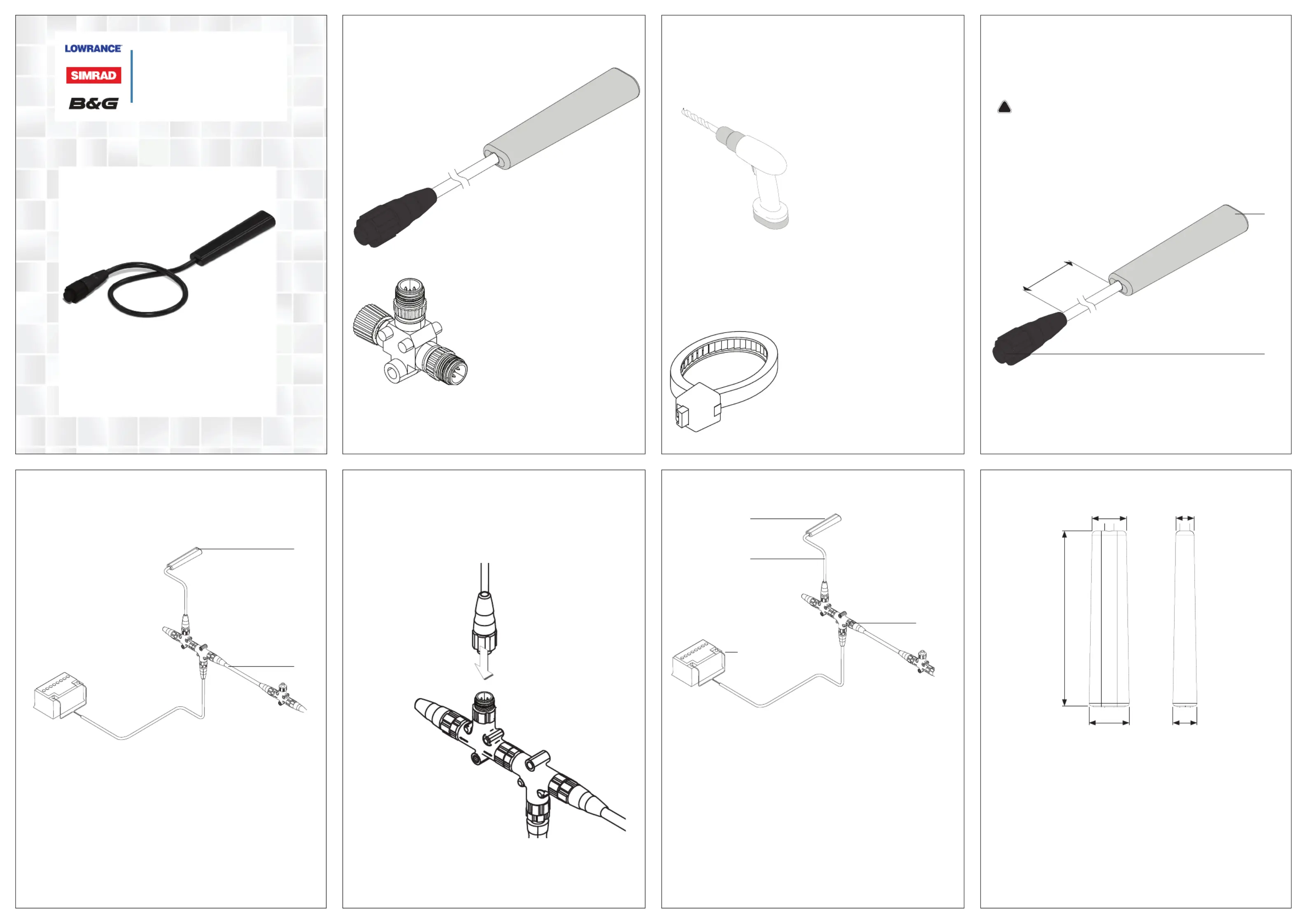 LOWRANCE
SIMRAD
B&G