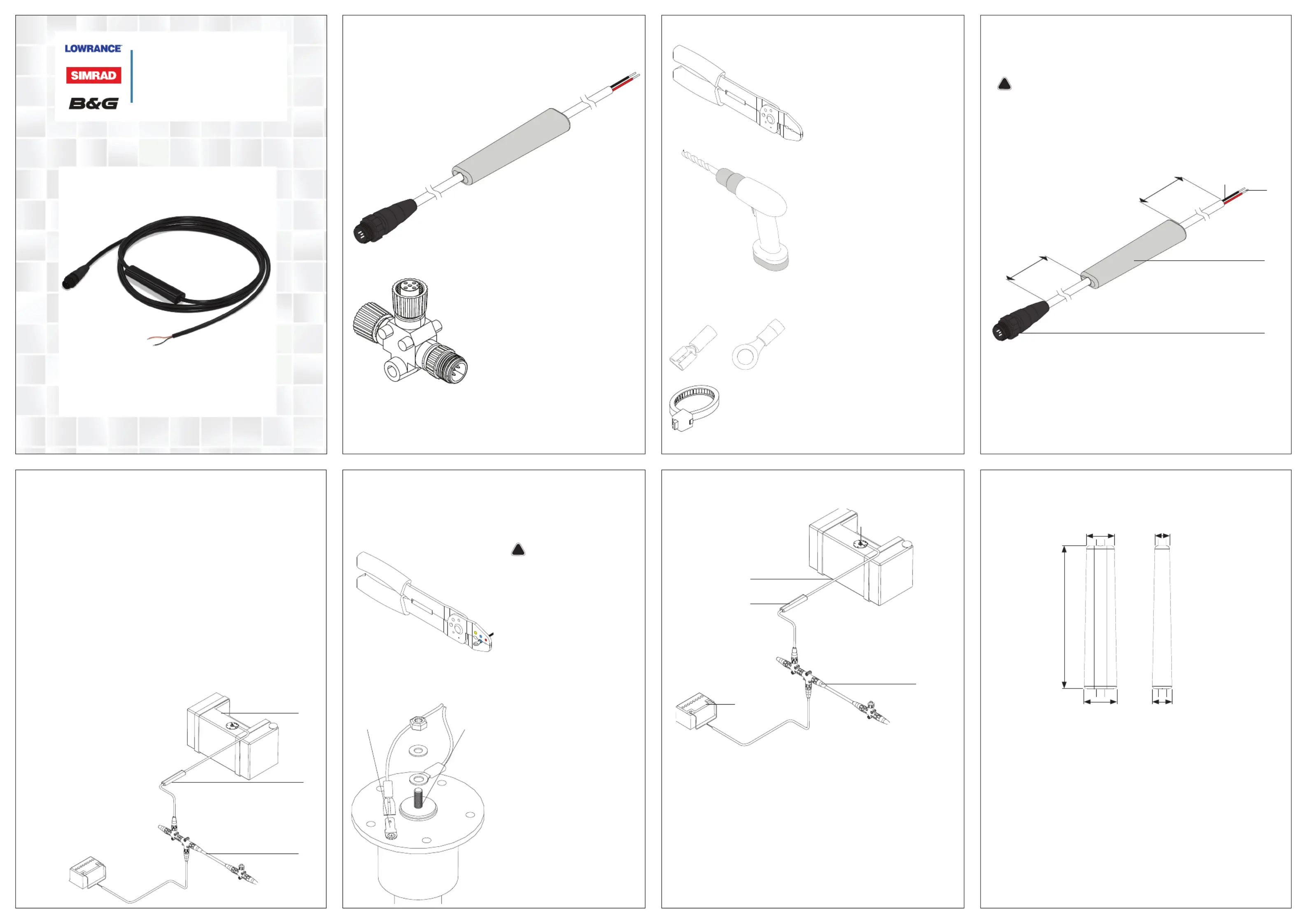 LOWRANCE
SIMRAD
B&G