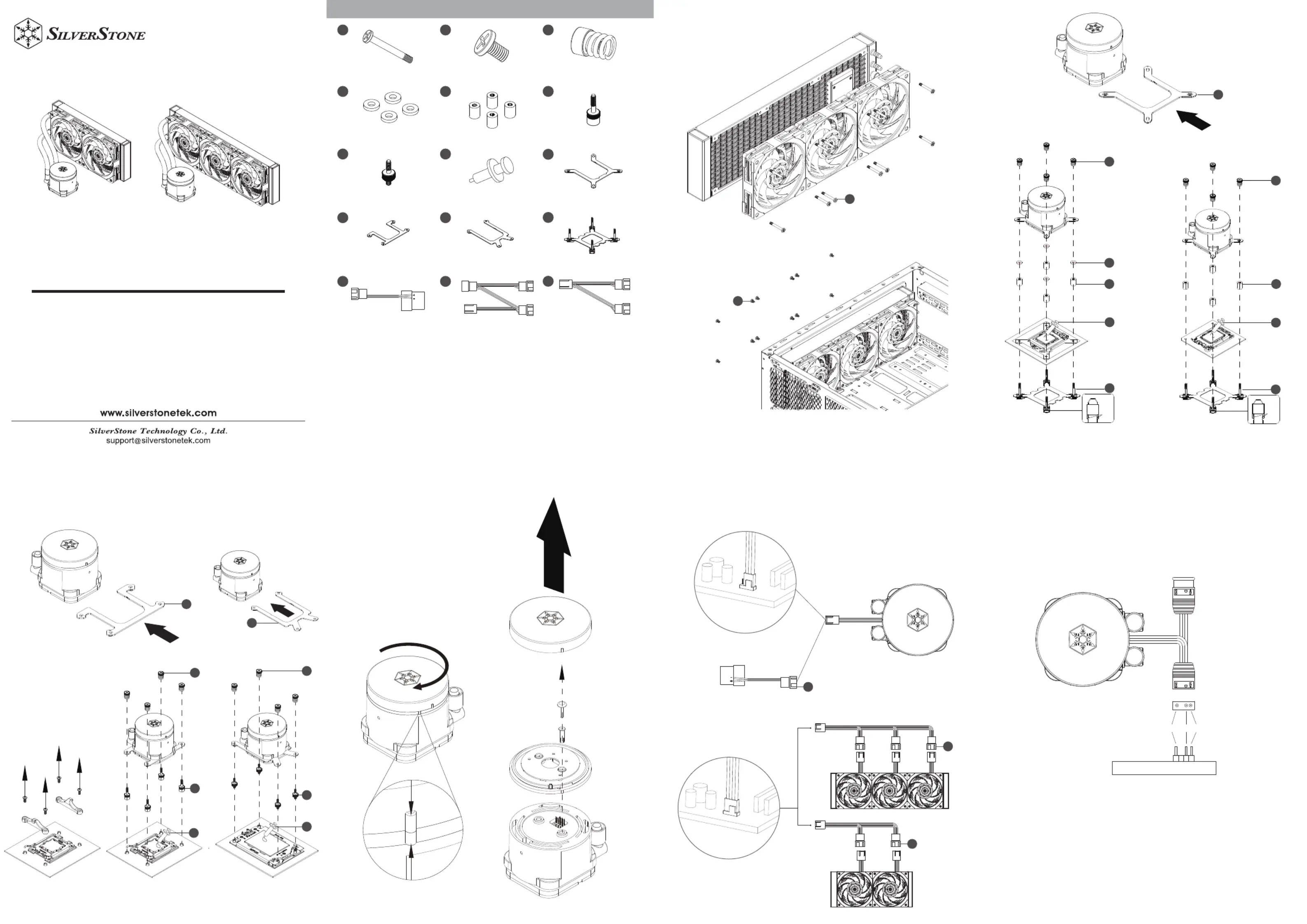 SILVERSTONE

www.silverstonetek.com

SilverStone Technology Co., Ltd.
support@silverstonetek.com