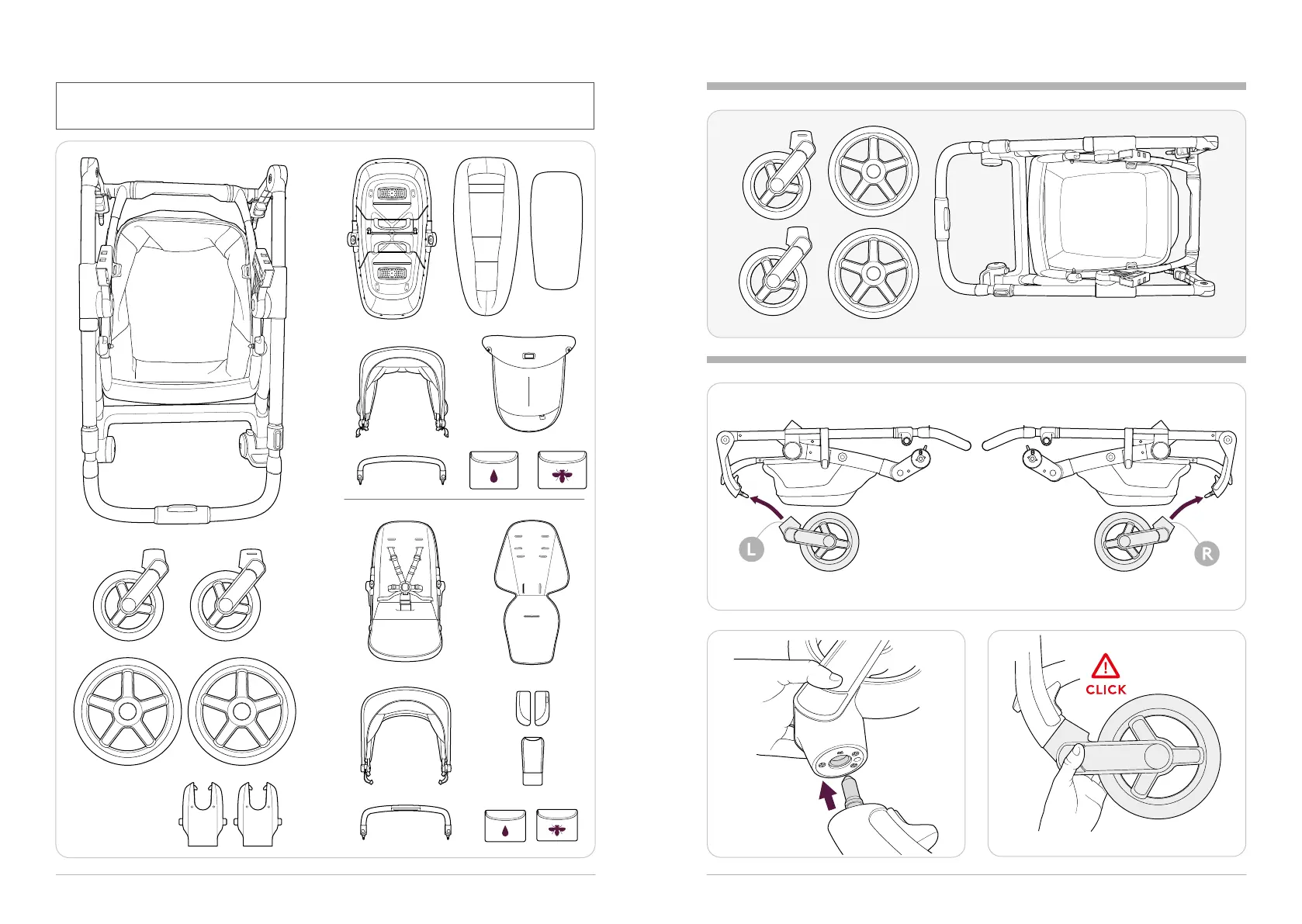 L

R

CLICK