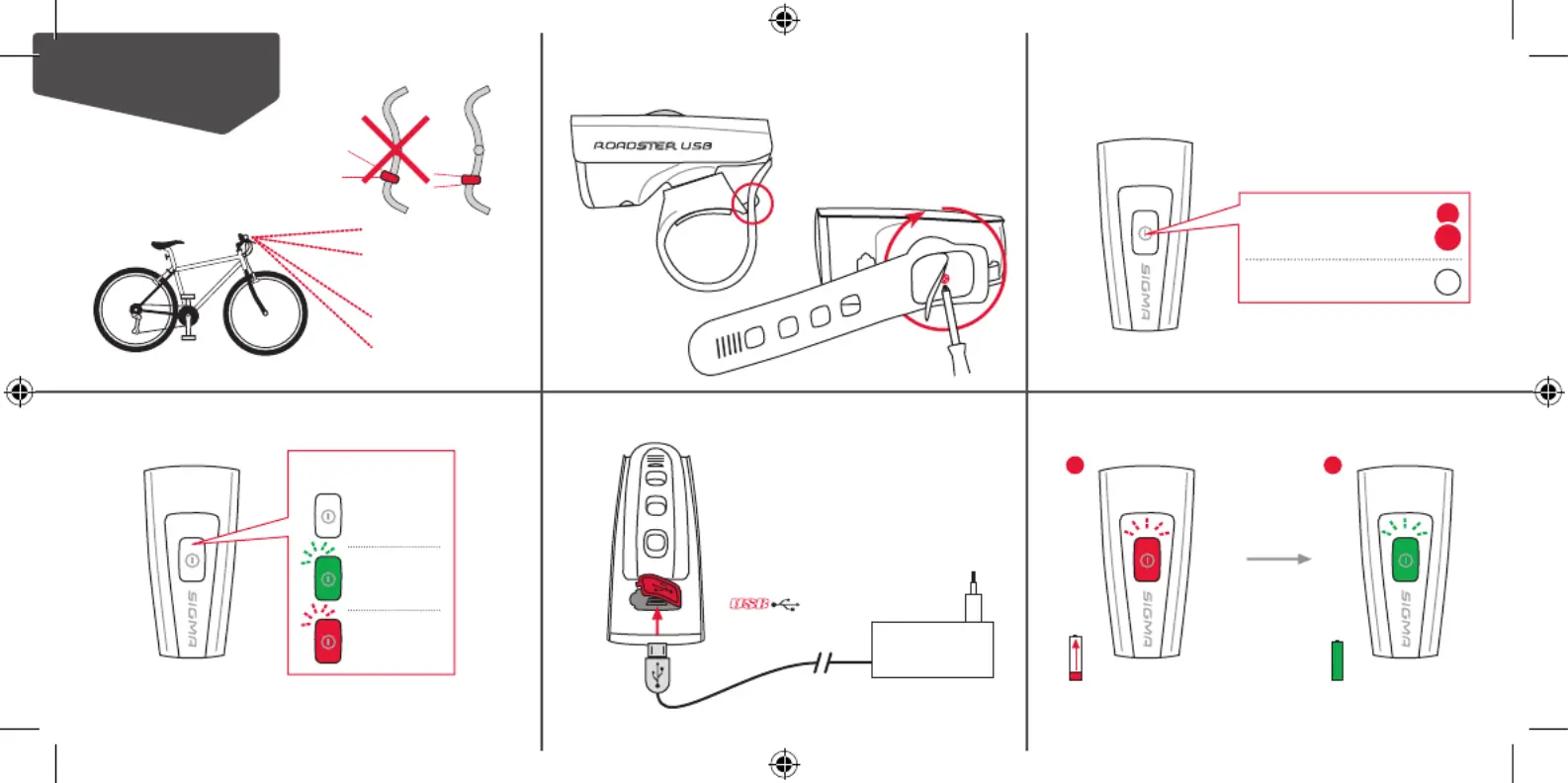 ROADSTER USB

SIGMA

SIGMA

USB

SIGMA

SIGMA