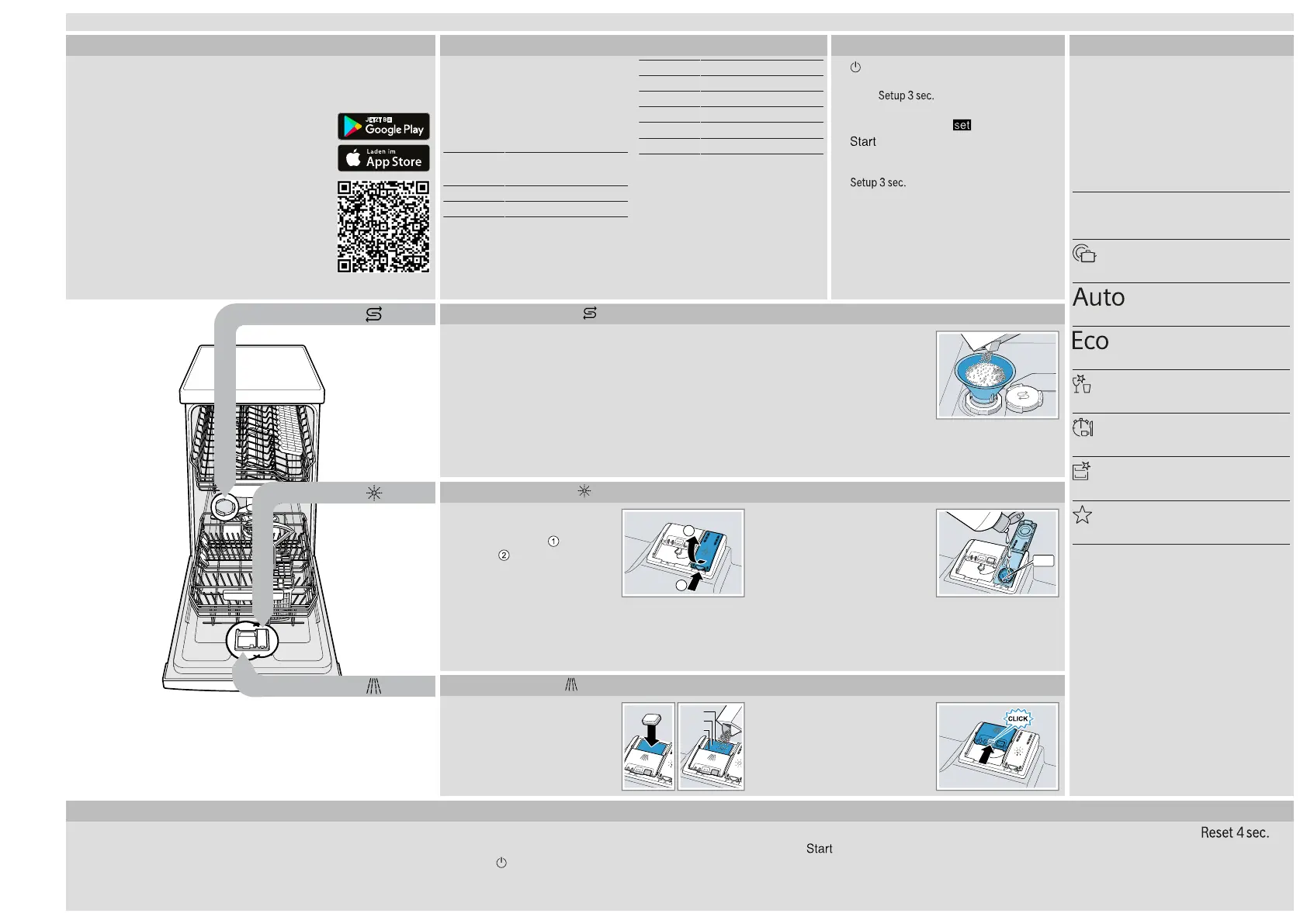 JETZT BEI
Google Play

Laden im
App Store

Setup 3 sec.

set

Start

Setup 3 sec.

Auto

Eco

①

②

CLICK

Reset 4 sec.

Start