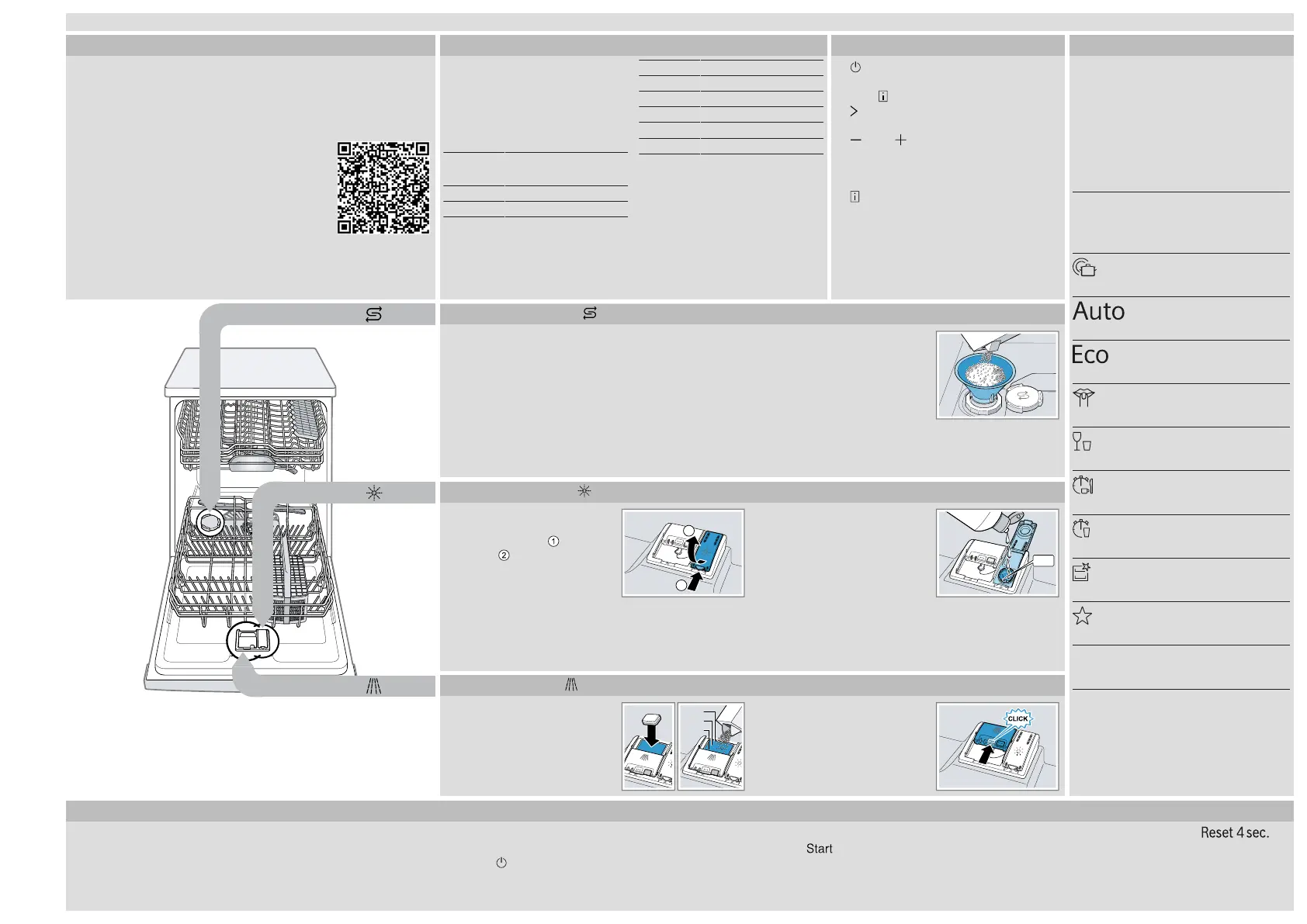 Auto

Eco

CLICK

Reset 4 sec.

Start