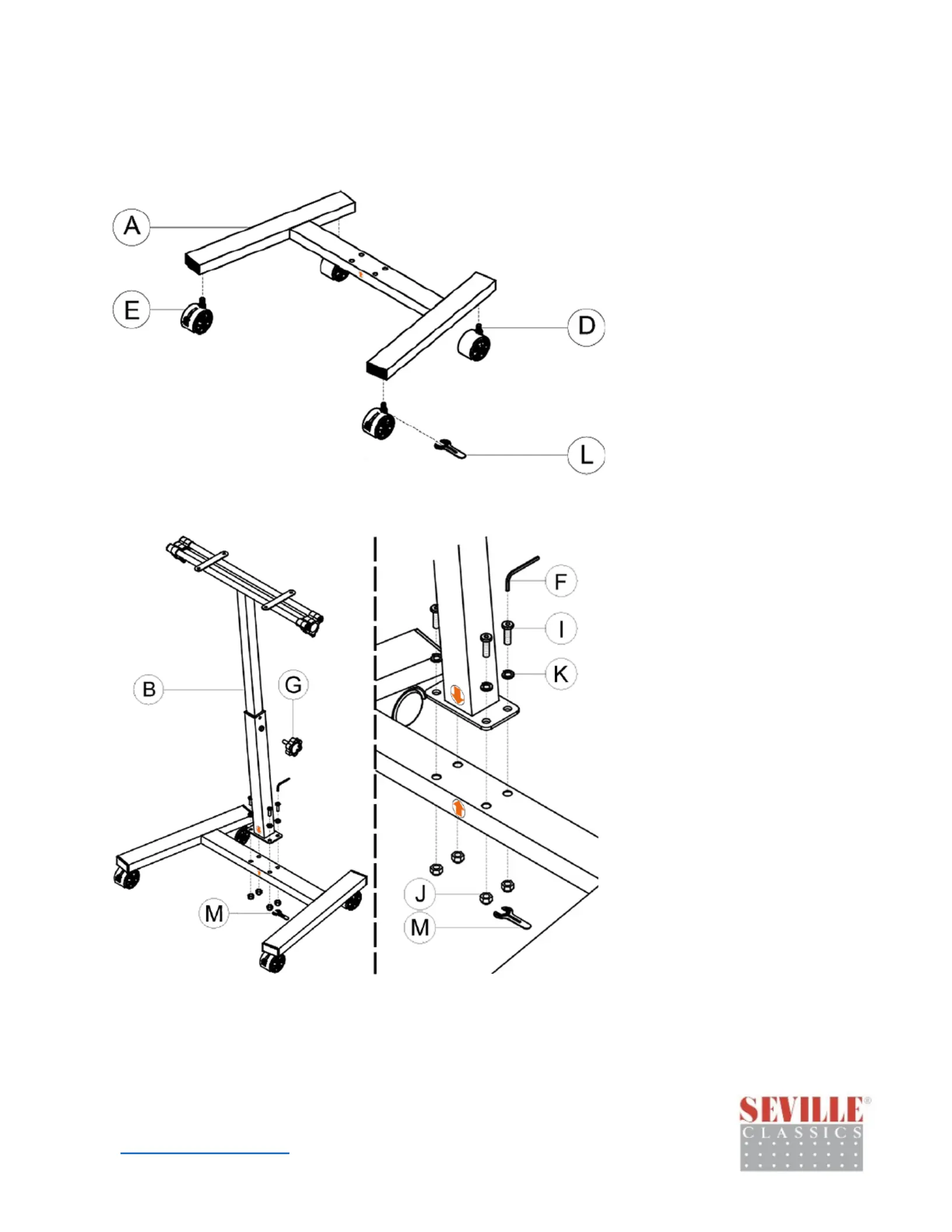 A

E

D

L

B

G

M

F

I

K

J

M

SEVILLE®
CLASSICS