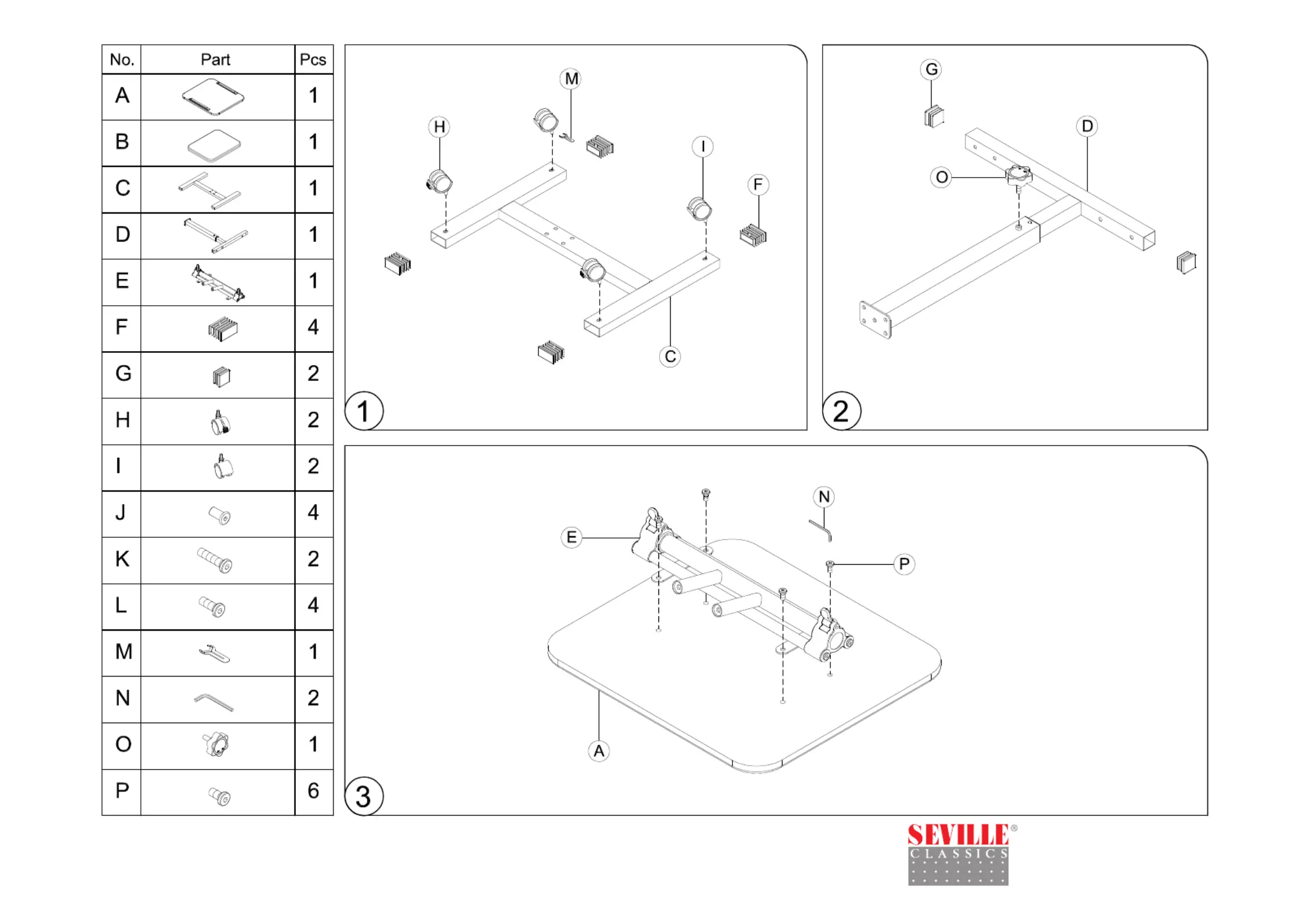 | No. | Part | Pcs |
|---|---|---|
| A | | 1 |
| B | | 1 |
| C | | 1 |
| D | | 1 |
| E | | 1 |
| F | | 4 |
| G | | 2 |
| H | | 2 |
| I | | 2 |
| J | | 4 |
| K | | 2 |
| L | | 4 |
| M | | 1 |
| N | | 2 |
| O | | 1 |
| P | | 6 |

M
H
I
F
C
1

G
D
O
2

N
E
P
A
3

SEVILLE®
CLASSICS