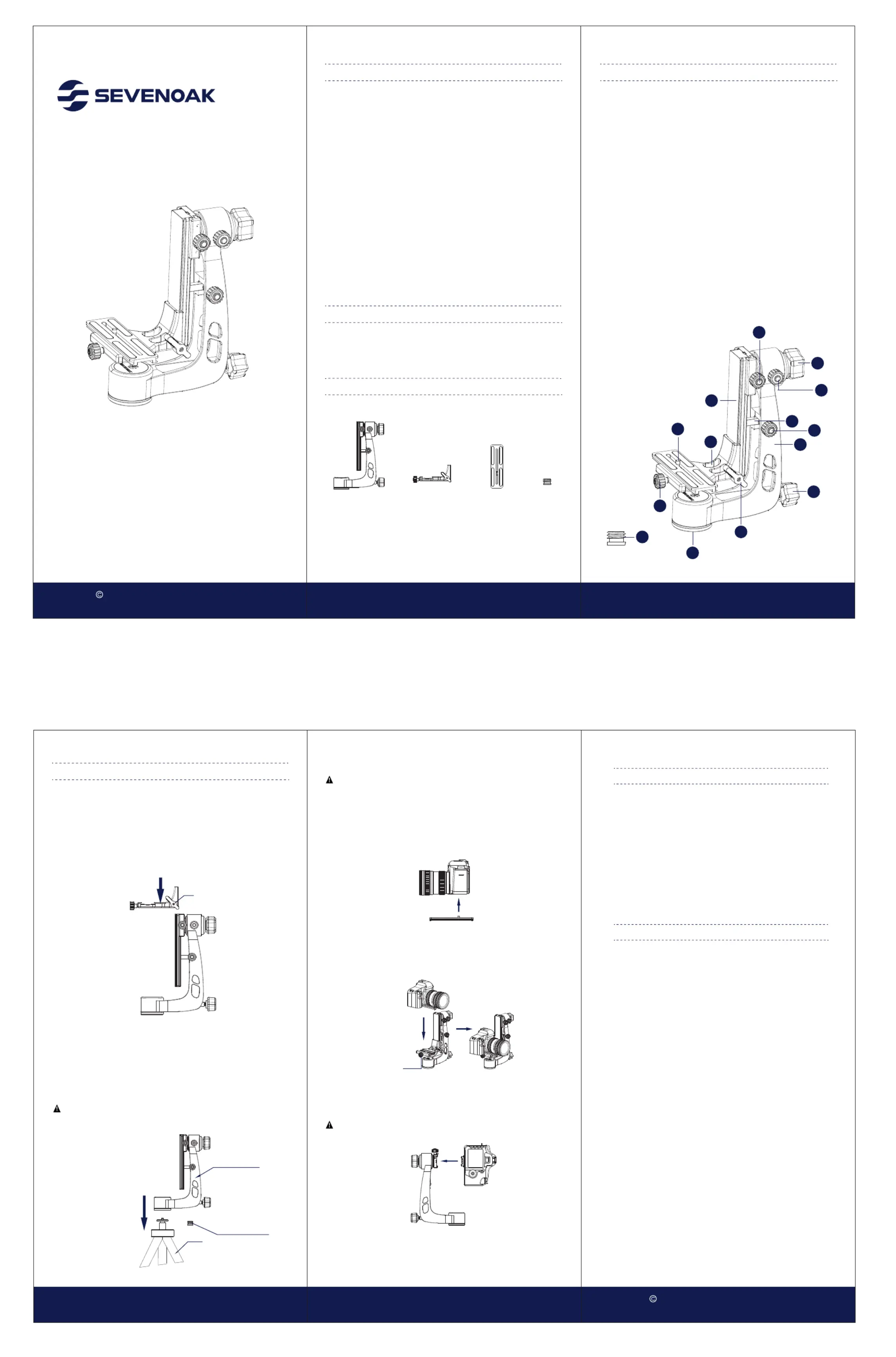 SEVENOAK

©

©