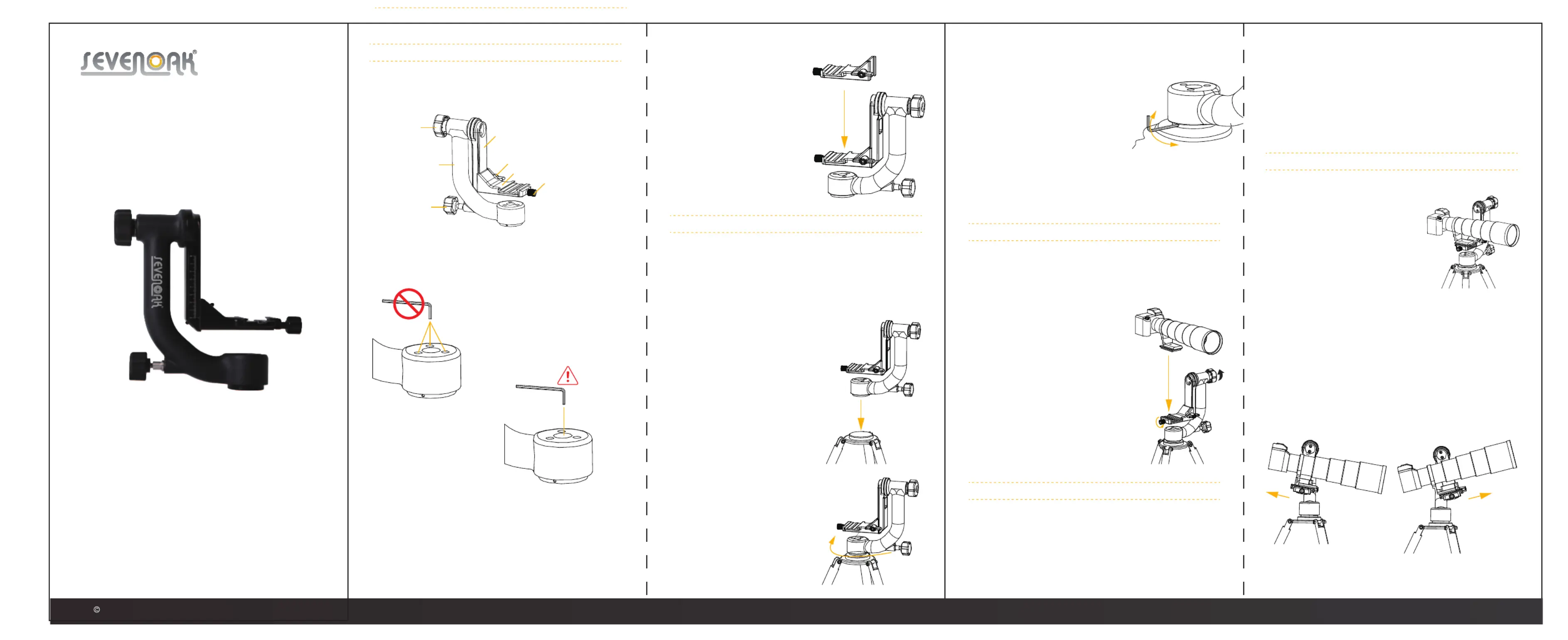 SEVENOAK®

SEVENOAK

©