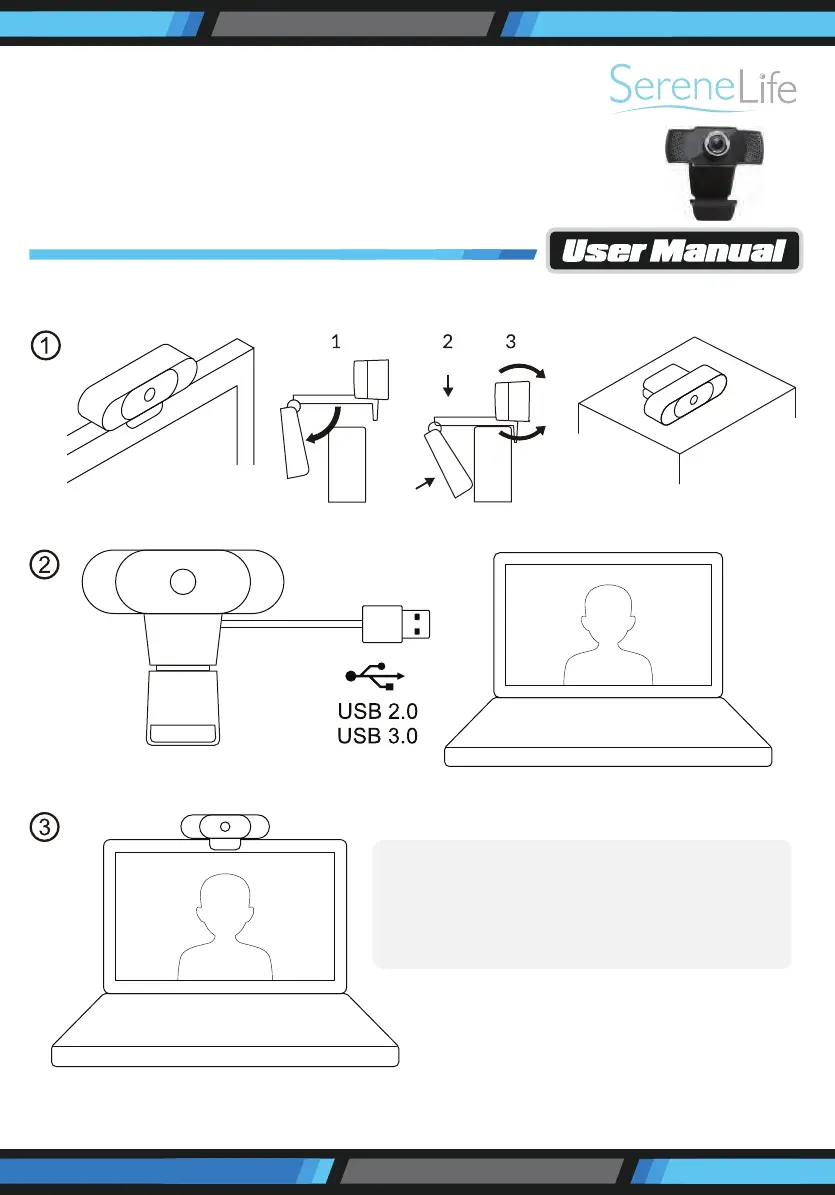 SereneLife

User Manual

1

1 2 3

2

USB 2.0
USB 3.0

3