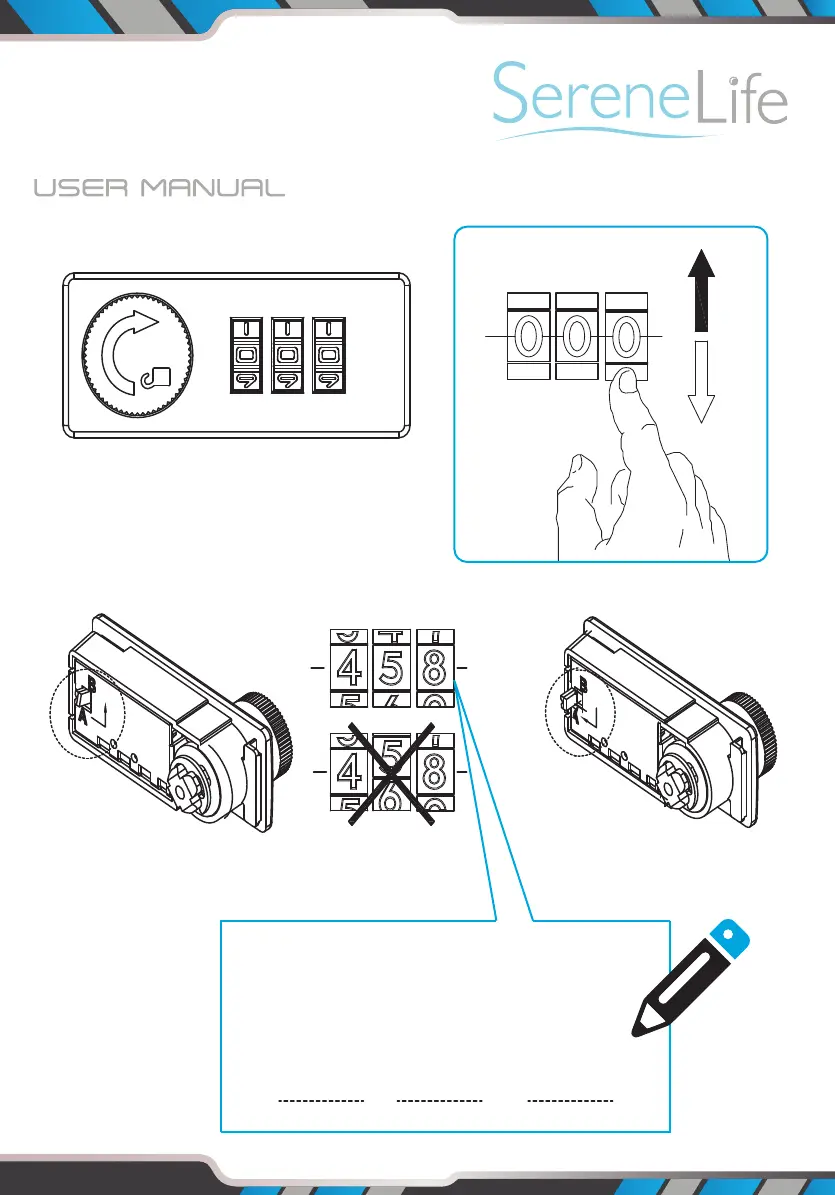 SereneLife

USER MANUAL

0 0 0

0 0 0

4 5 8

4 5 8