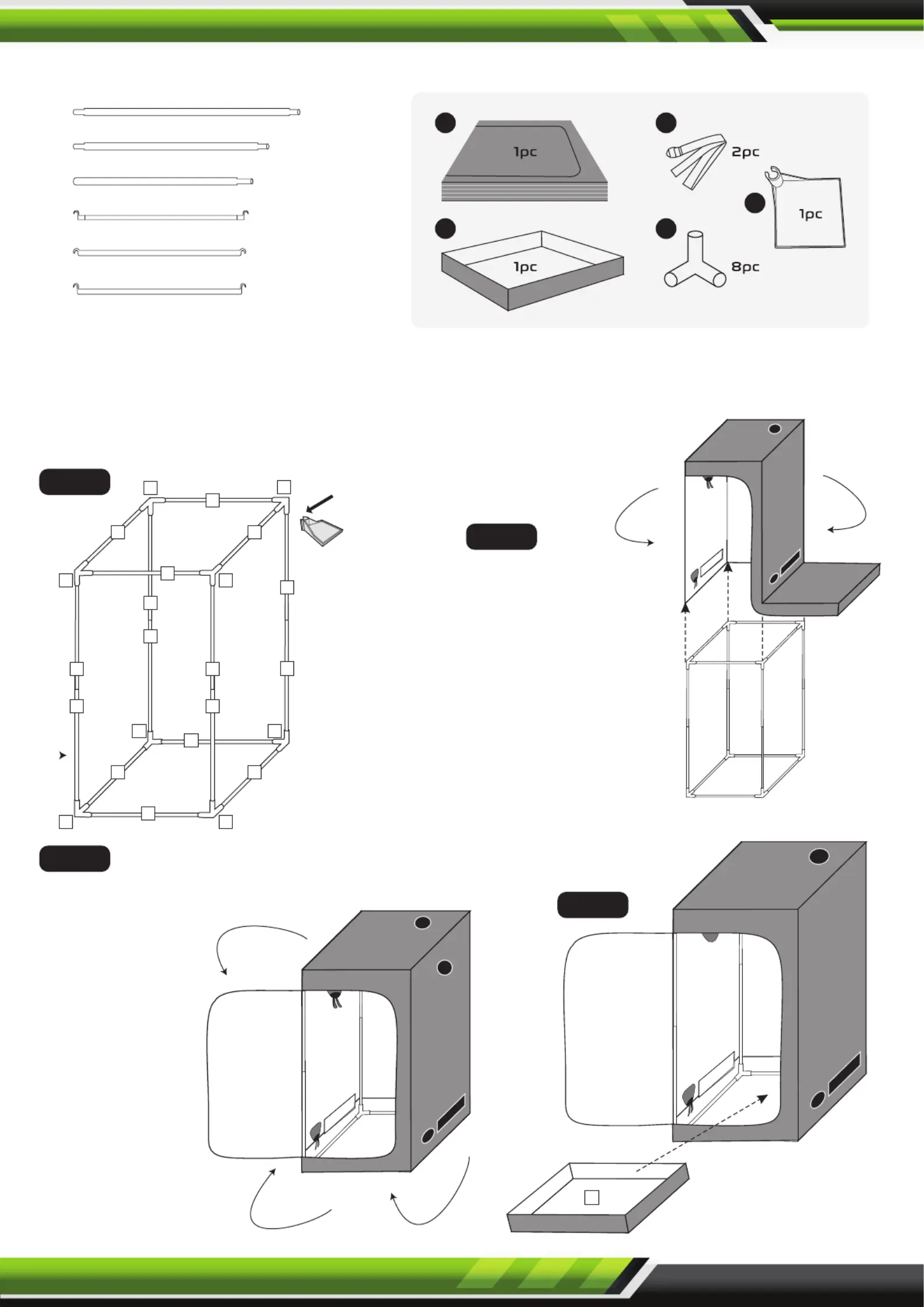 1pc

2pc

1pc

1pc

8pc