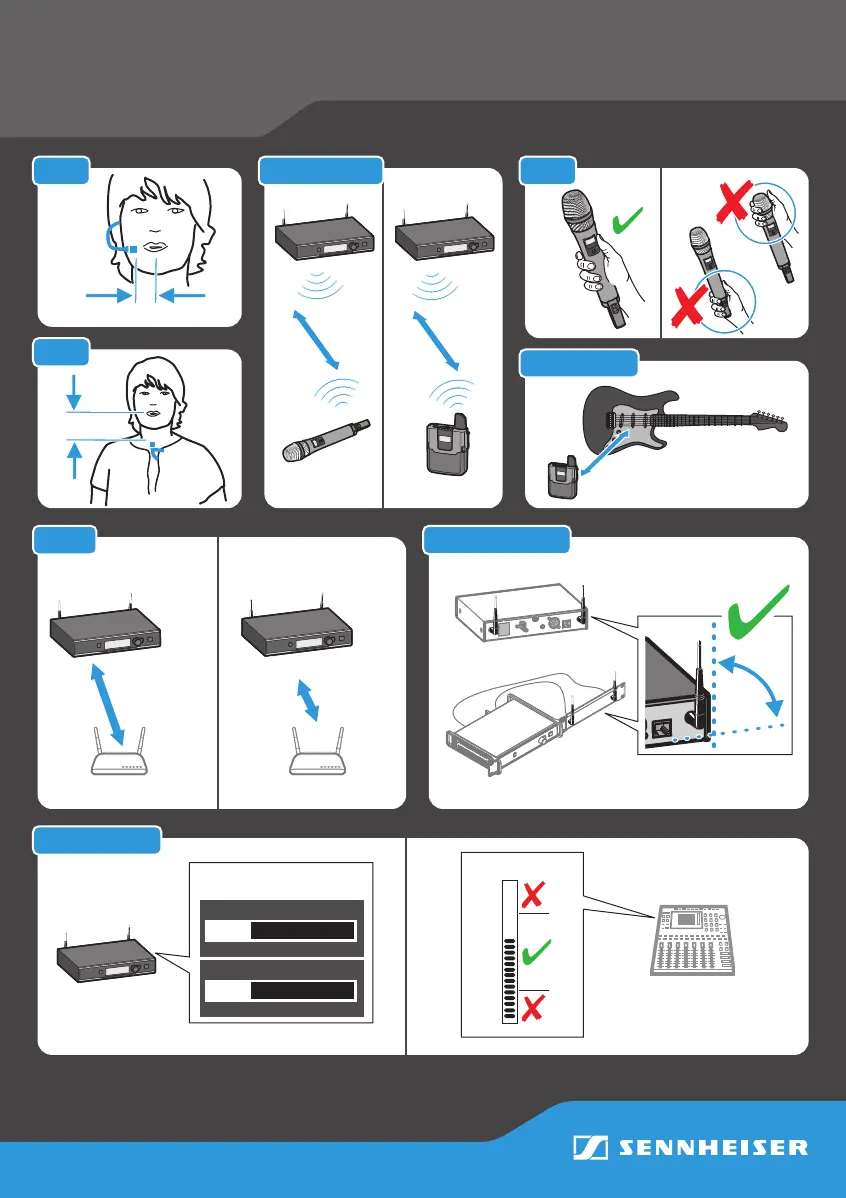 SENNHEISER