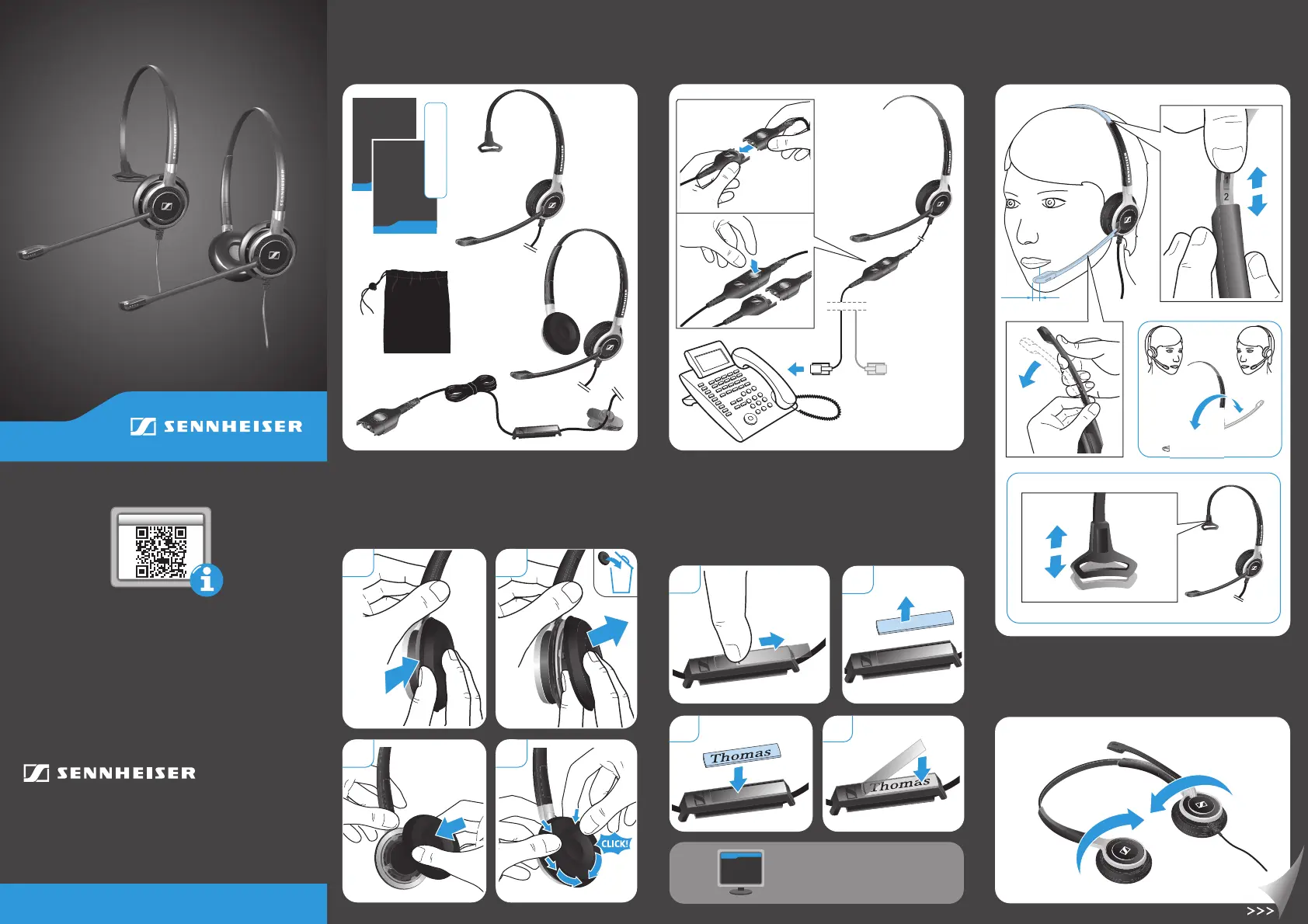 SENNHEISER

SENNHEISER

2

CLICK!

Thomas

Thomas

>>>