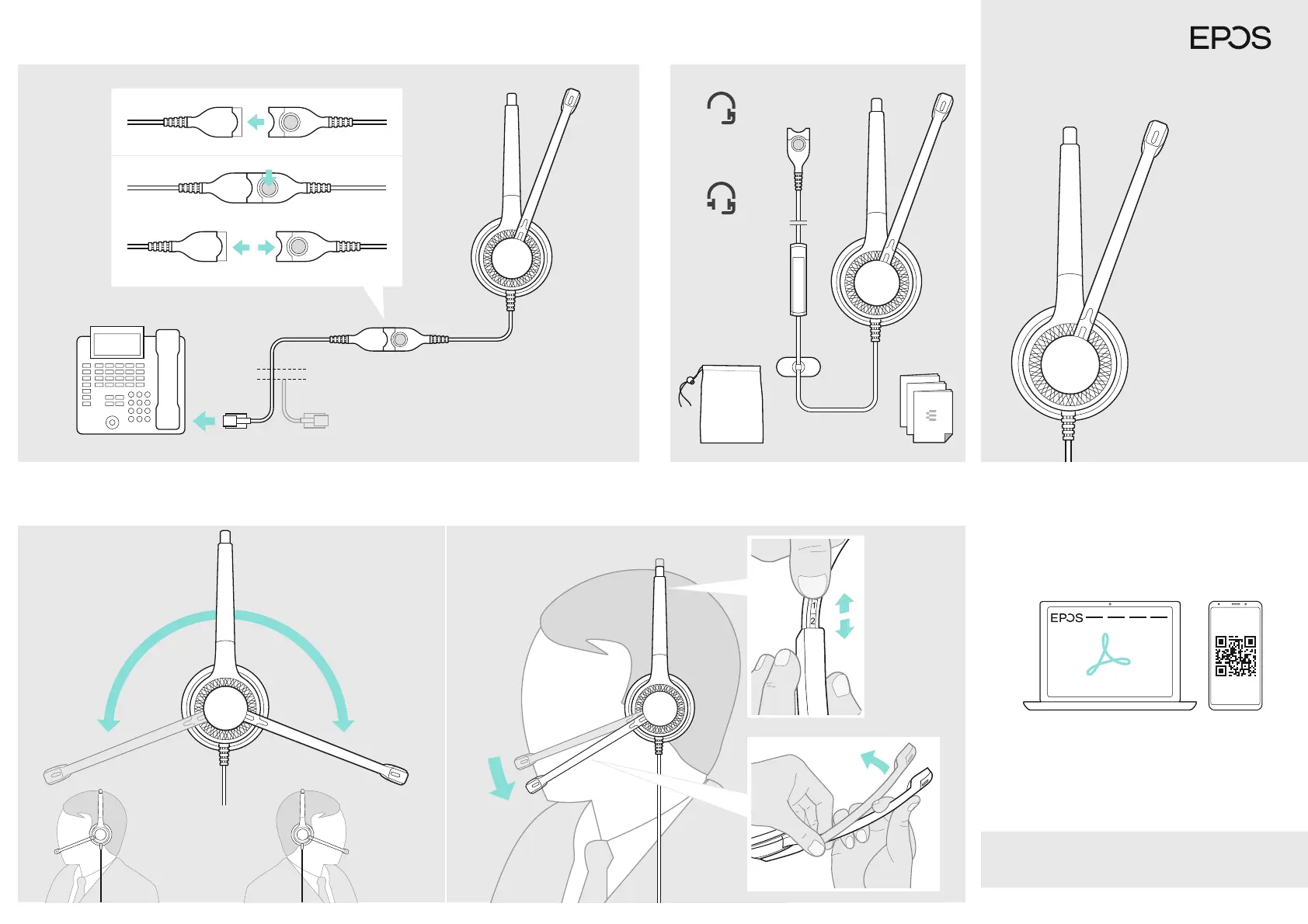 EPOS

1
2

EPOS