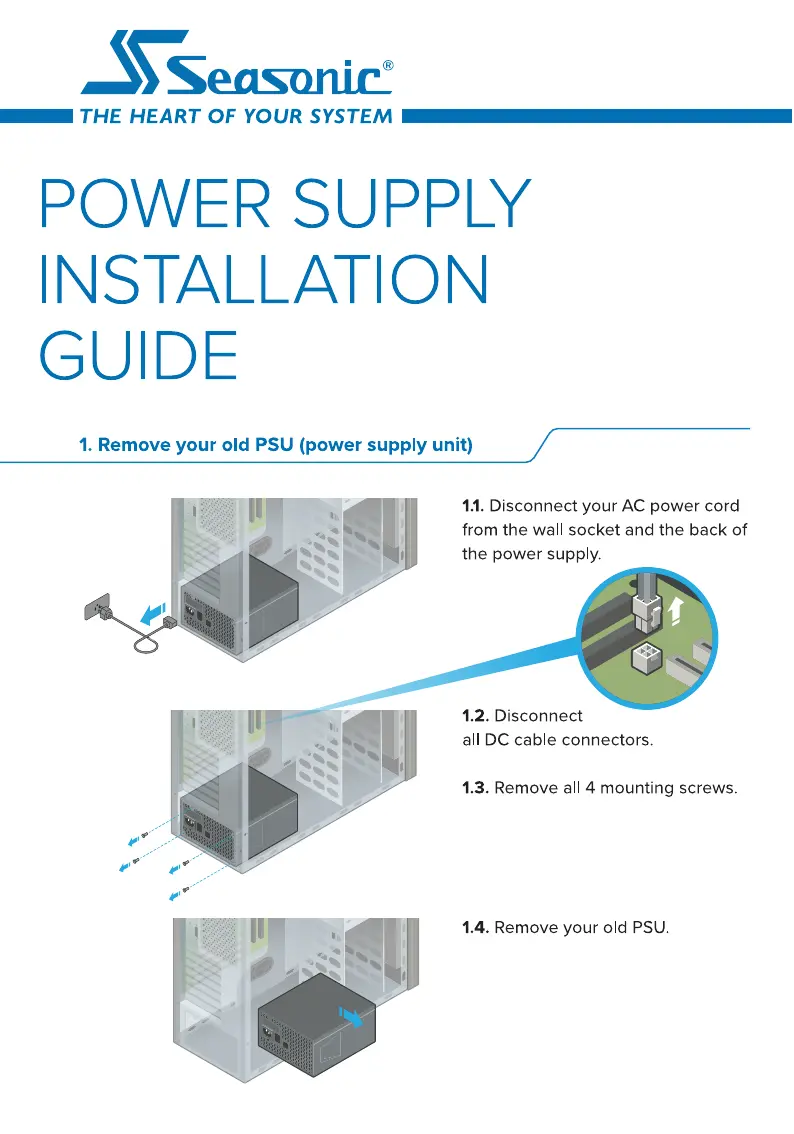 Seasonic®
THE HEART OF YOUR SYSTEM

POWER SUPPLY INSTALLATION GUIDE

1. Remove your old PSU (power supply unit)

1.1. Disconnect your AC power cord from the wall socket and the back of the power supply.

1.2. Disconnect all DC cable connectors.

1.3. Remove all 4 mounting screws.

1.4. Remove your old PSU.