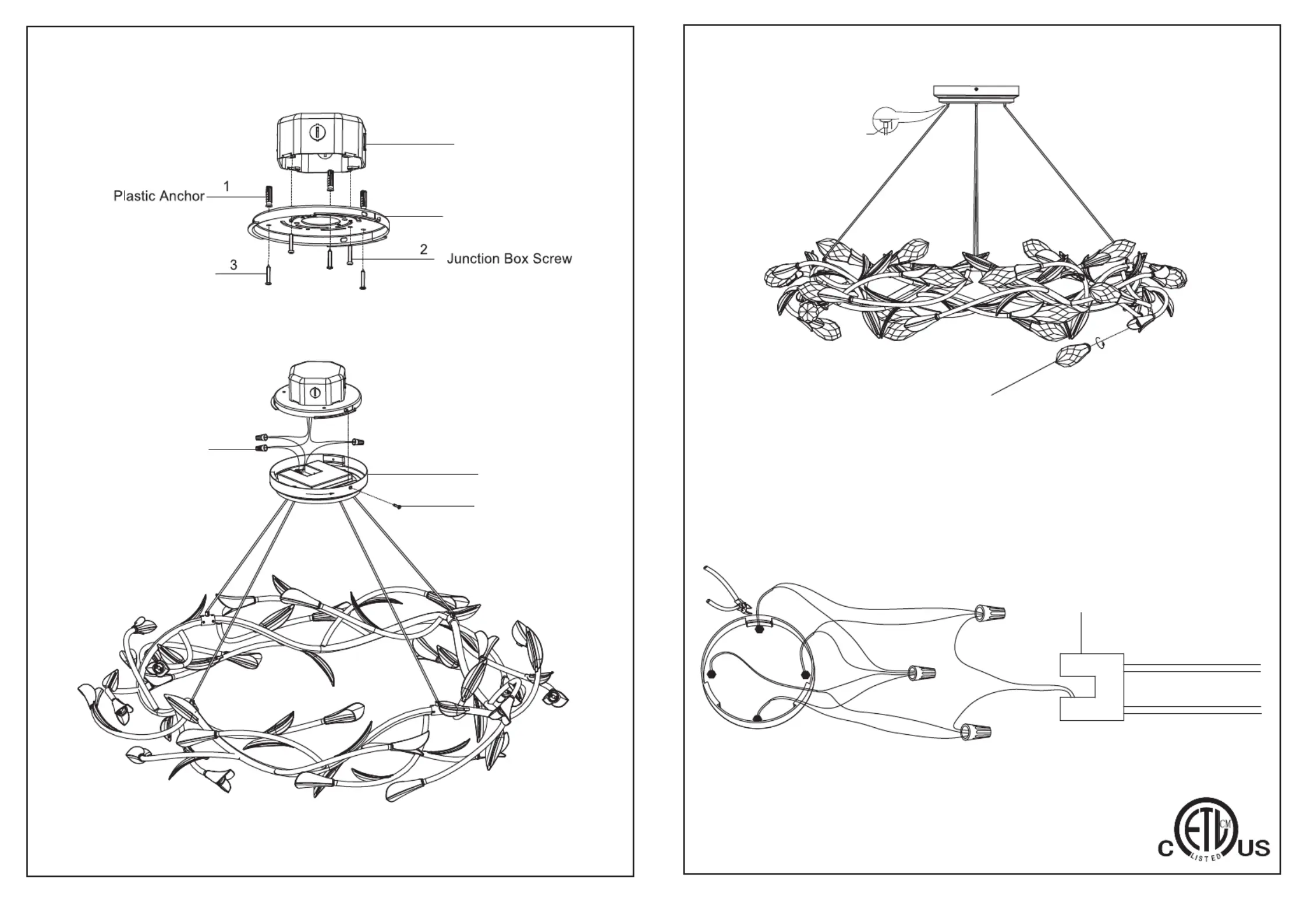 1
Plastic Anchor
2
Junction Box Screw
3

C ETL CM LISTED US