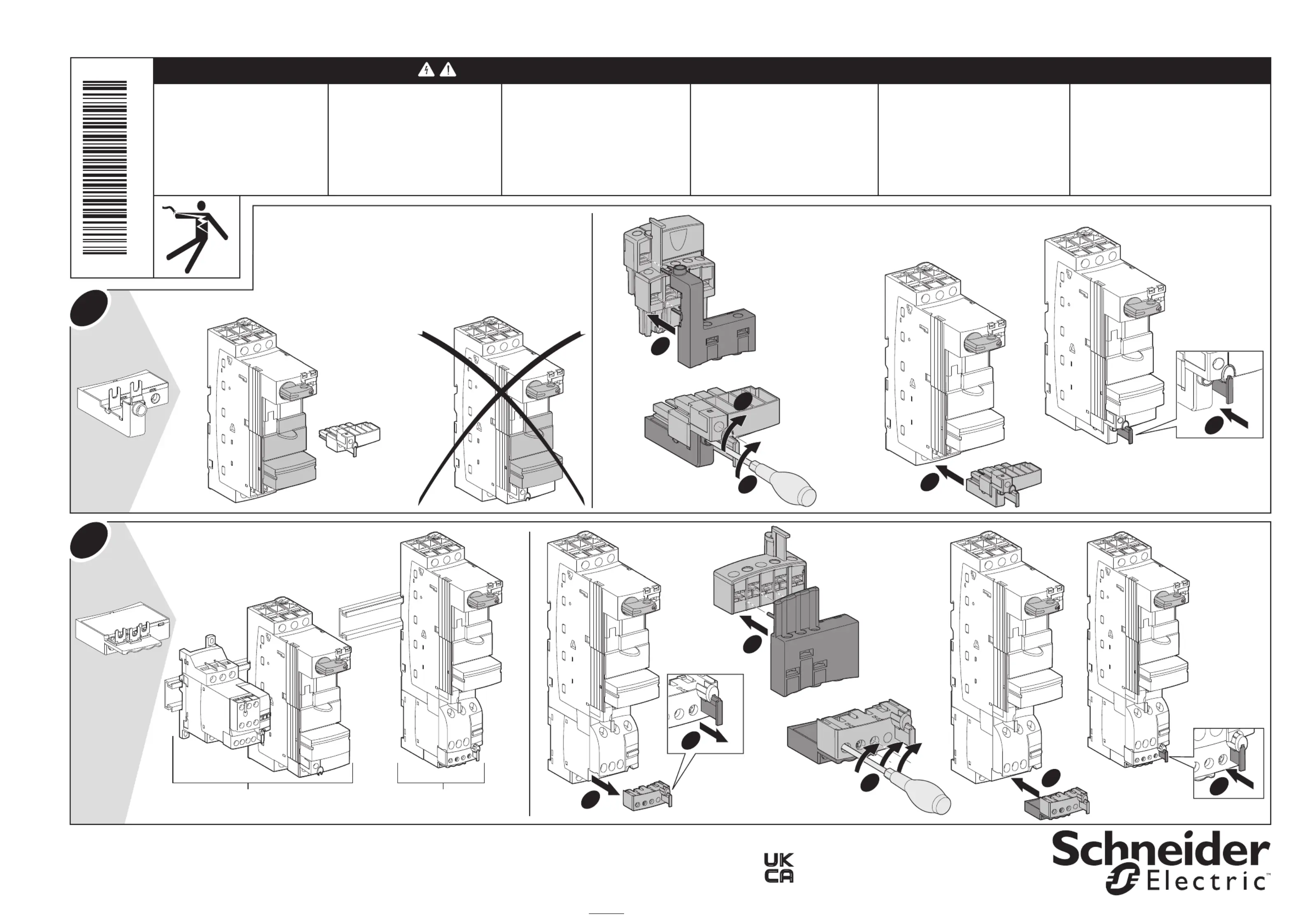 UK
CA

Schneider
Electric